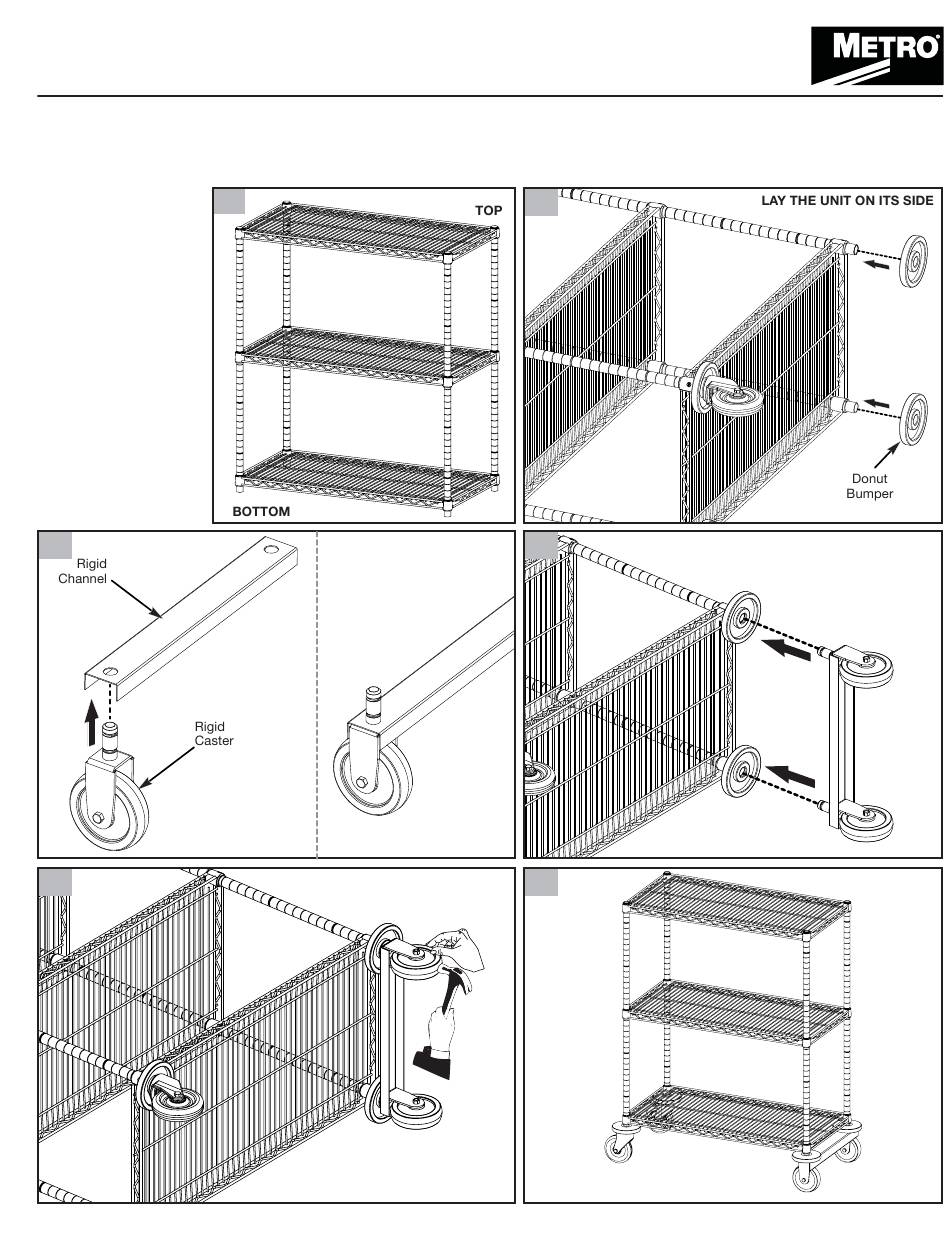 METRO

TOP

BOTTOM

LAY THE UNIT ON ITS SIDE

Donut Bumper

Rigid Channel

Rigid Caster