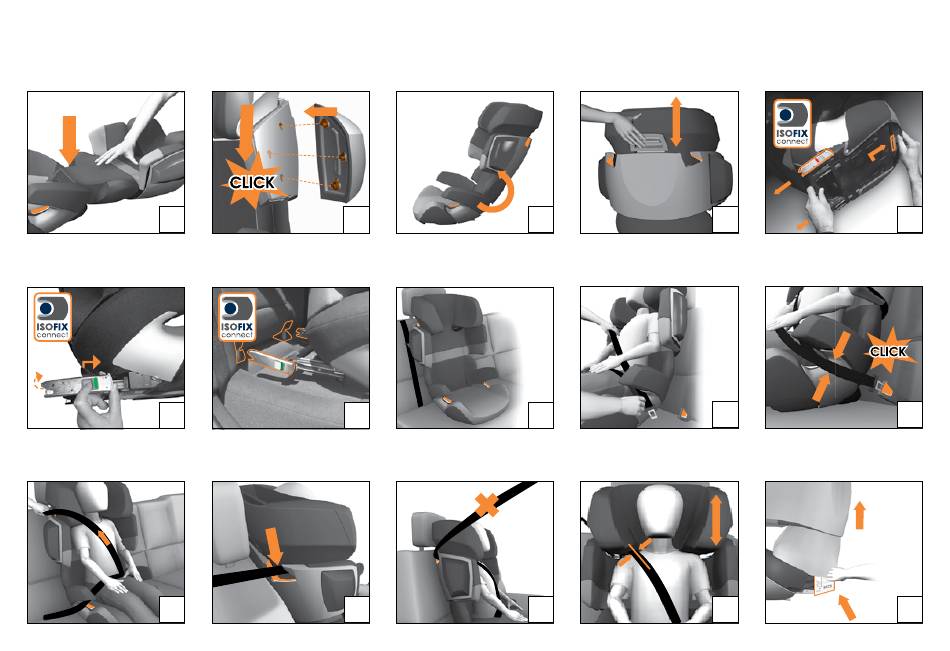 CLICK

ISOFIX connect

ISOFIX connect

ISOFIX connect

CLICK