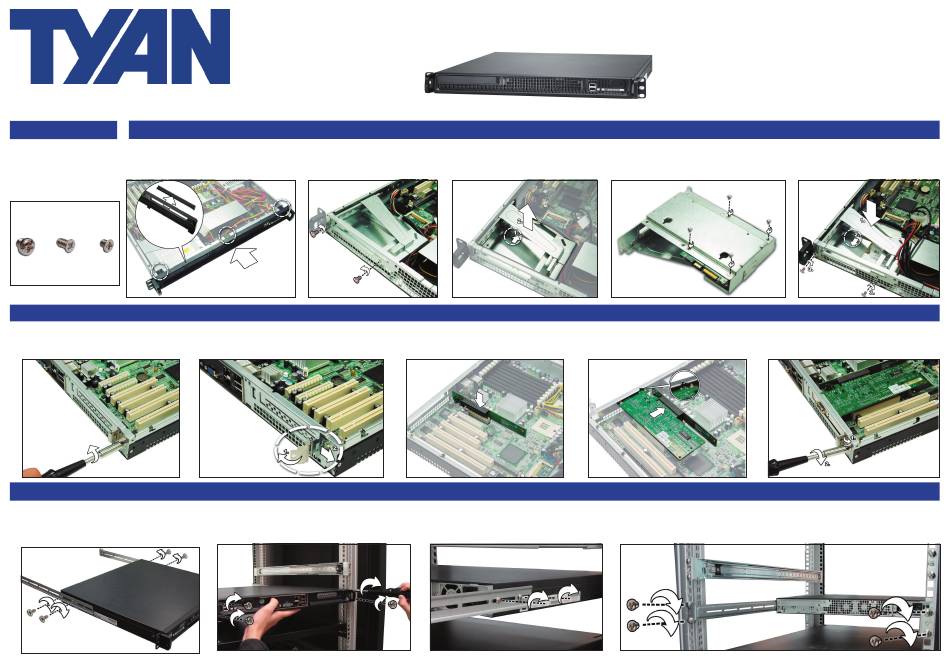 TYAN