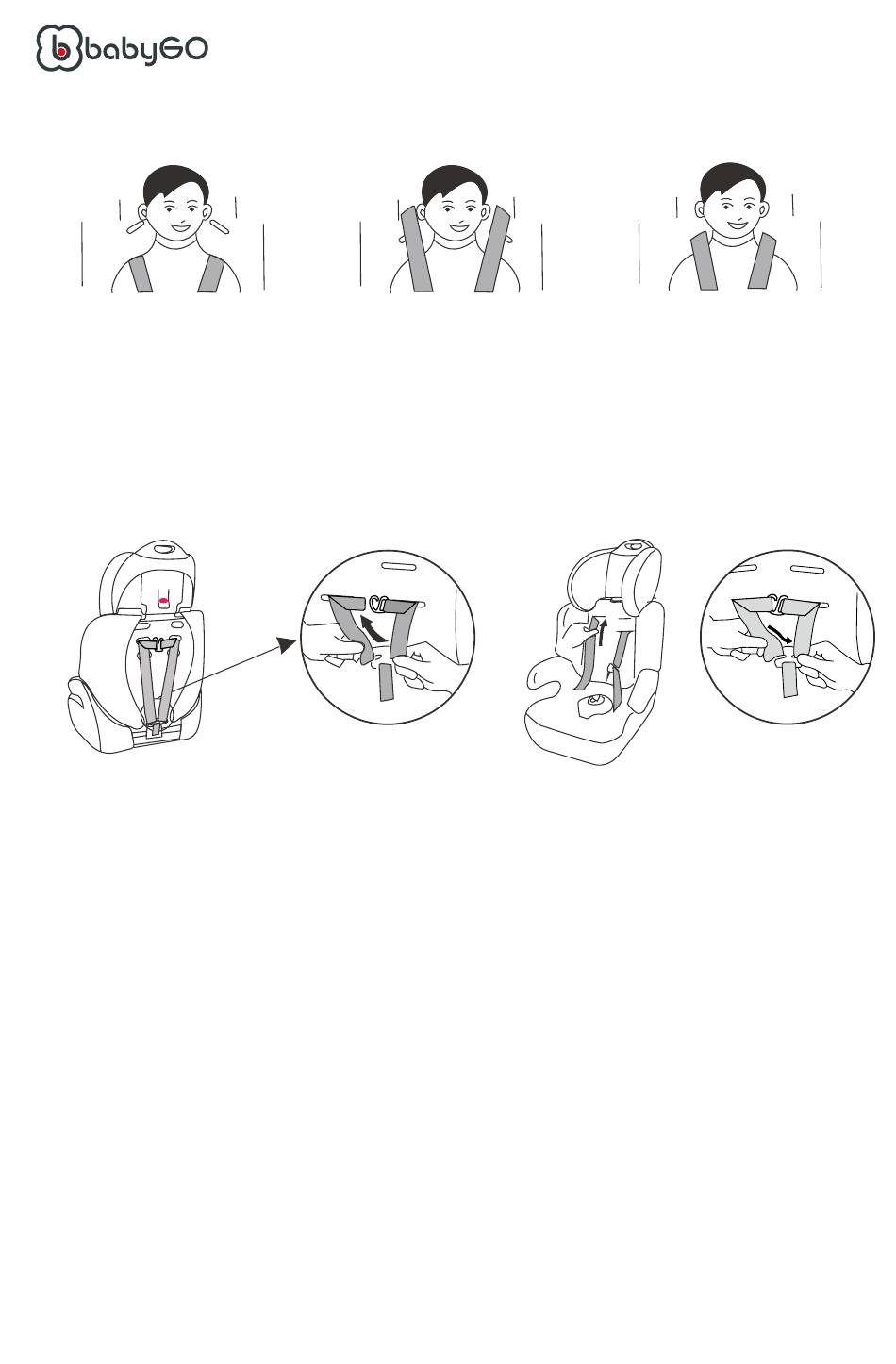 babyGO