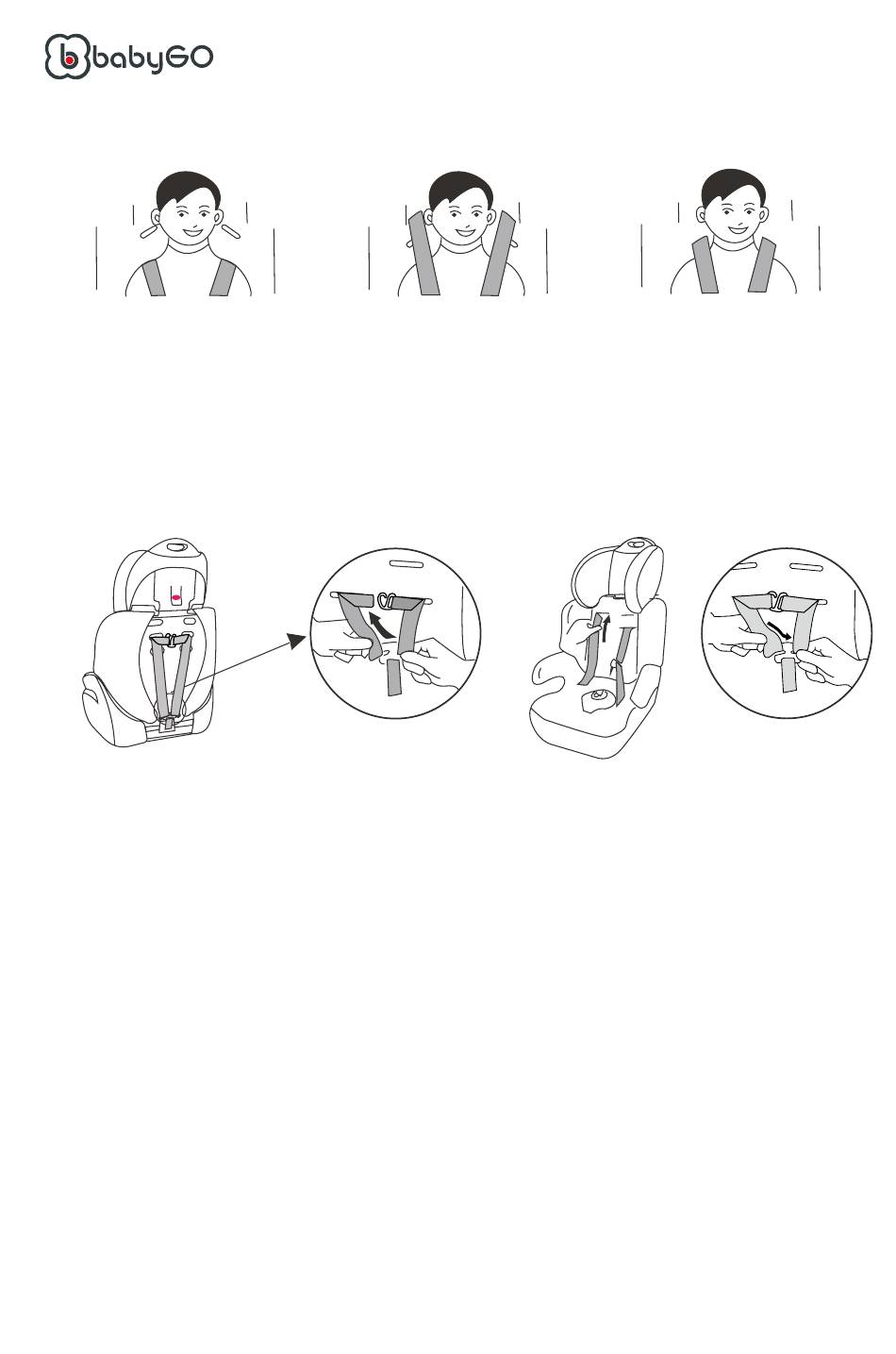 babyGO