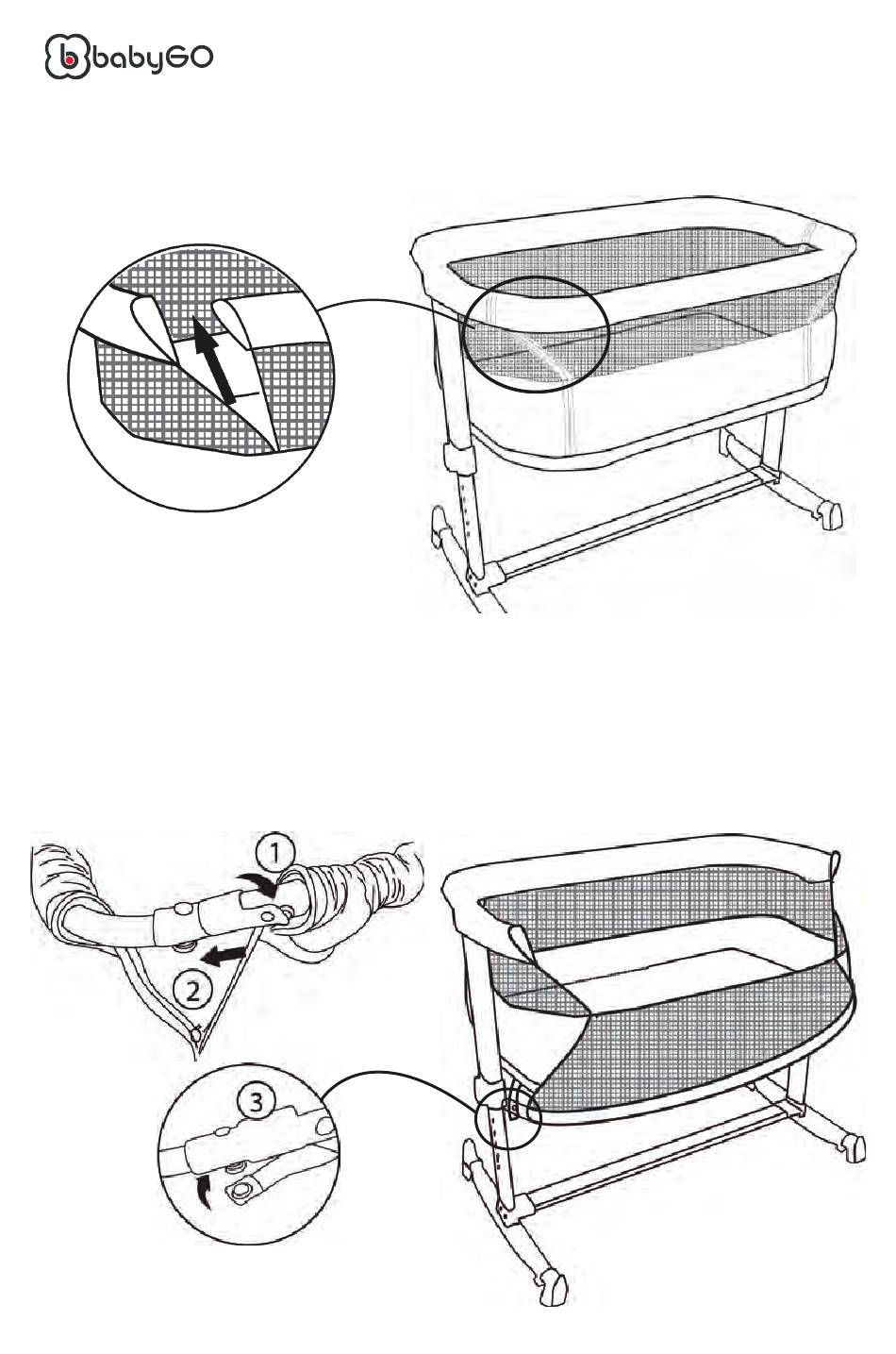 babyGO

1

2

3