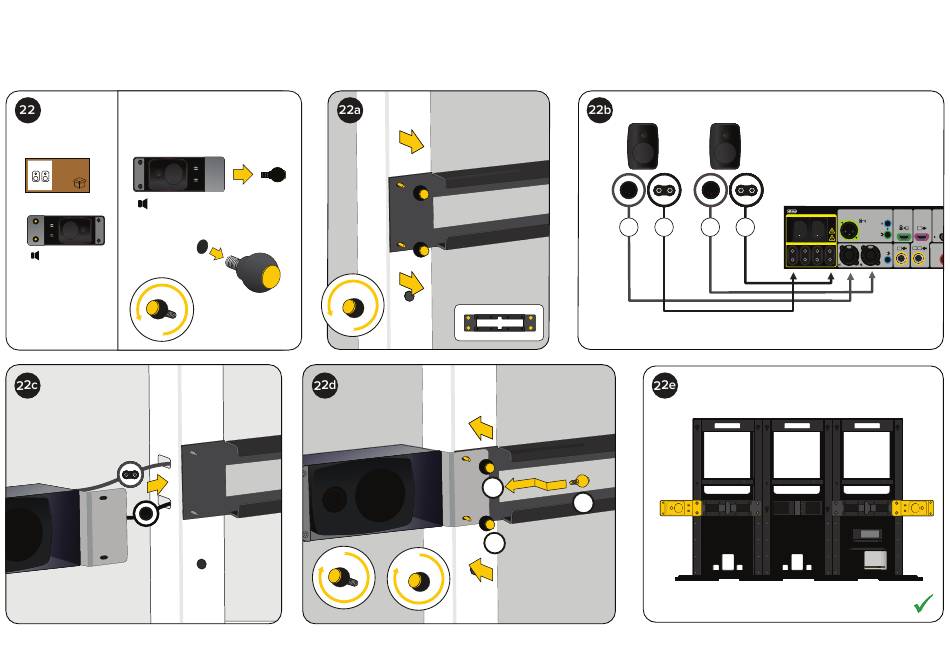 22

22a

22b

22c

22d

22e