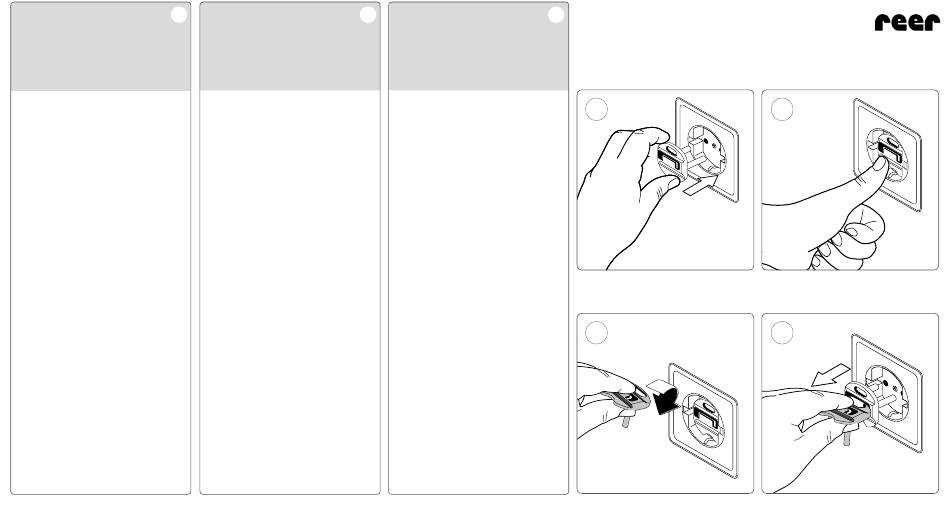 reer