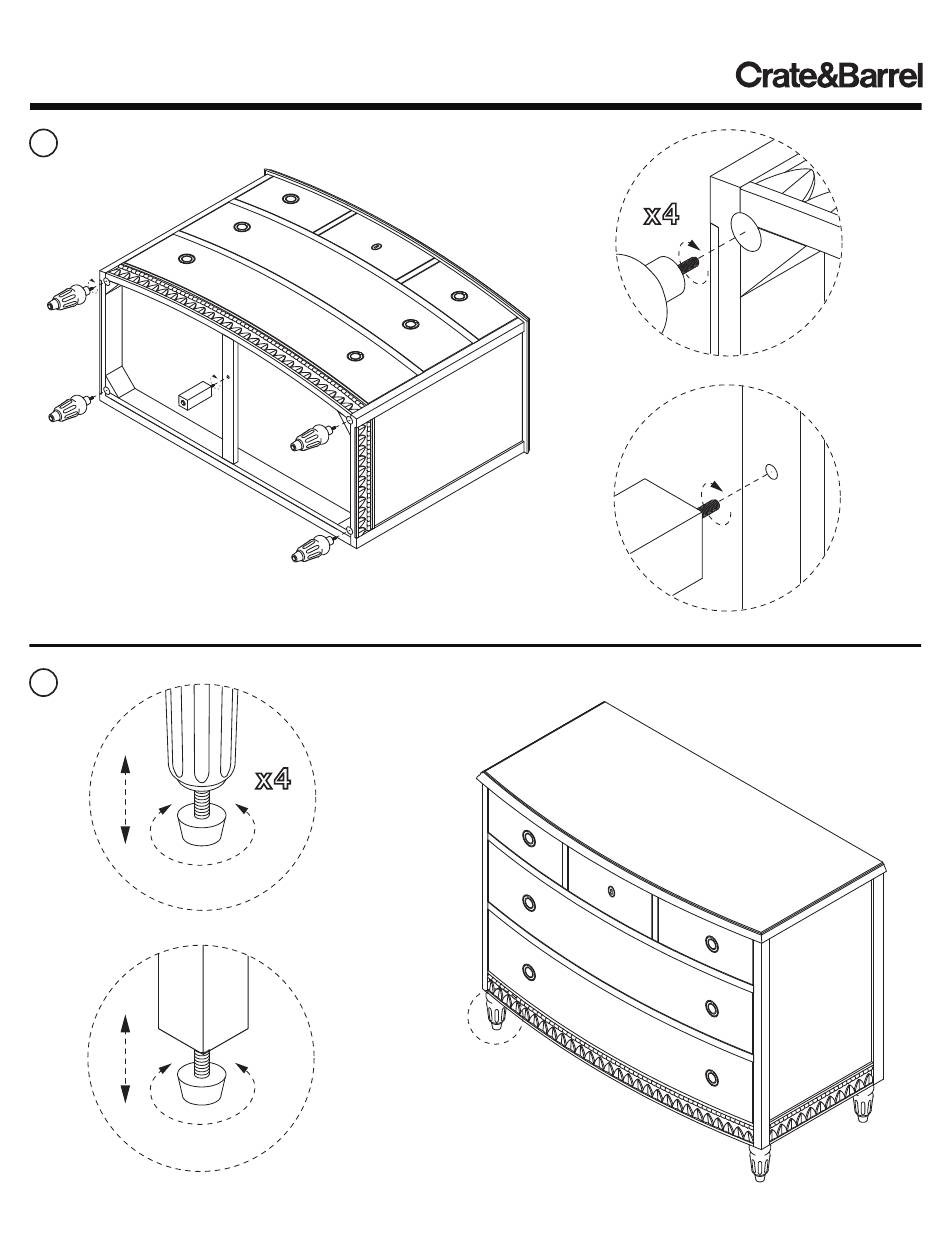 Crate&Barrel

x4

x4