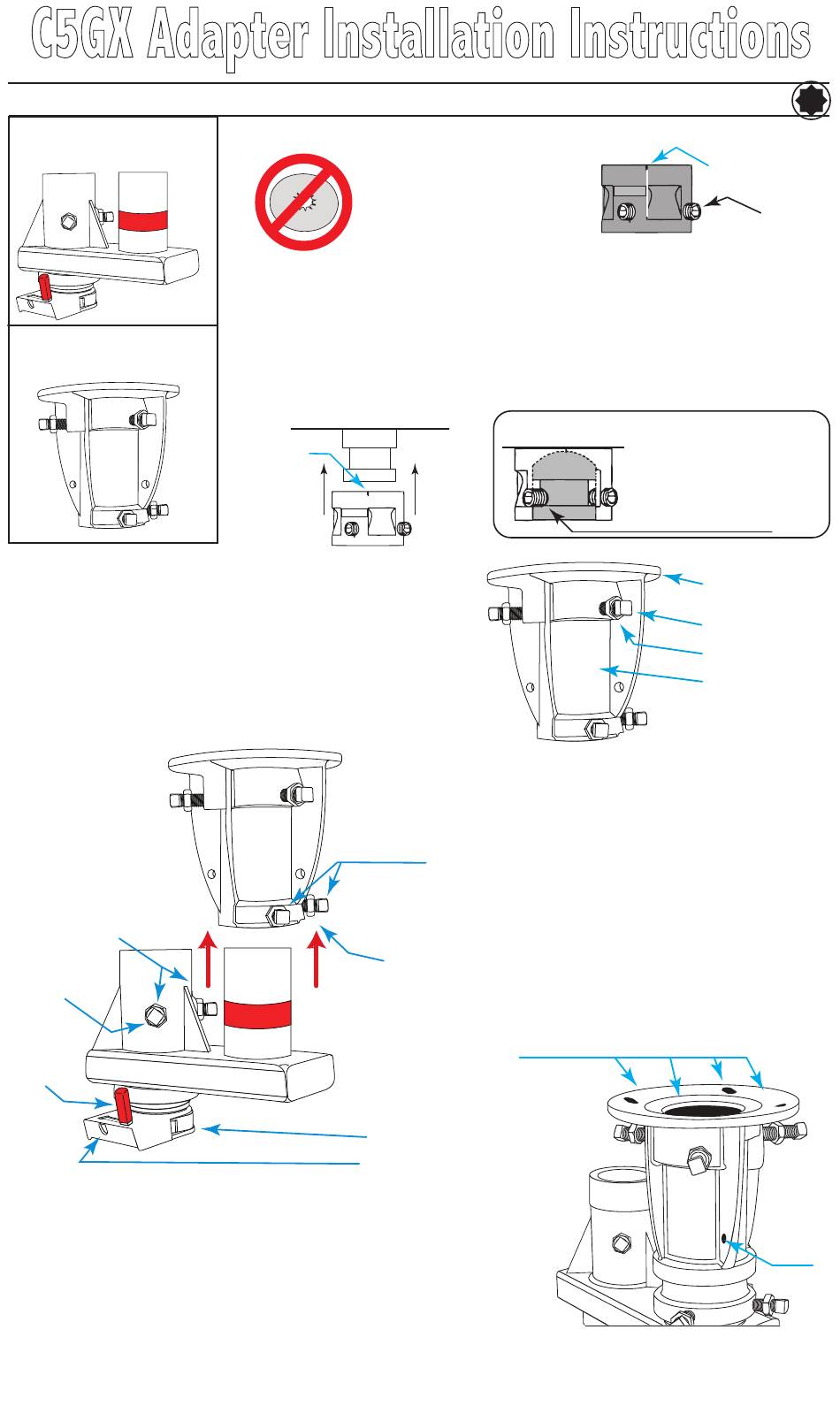 C5GX Adapter Installation Instructions