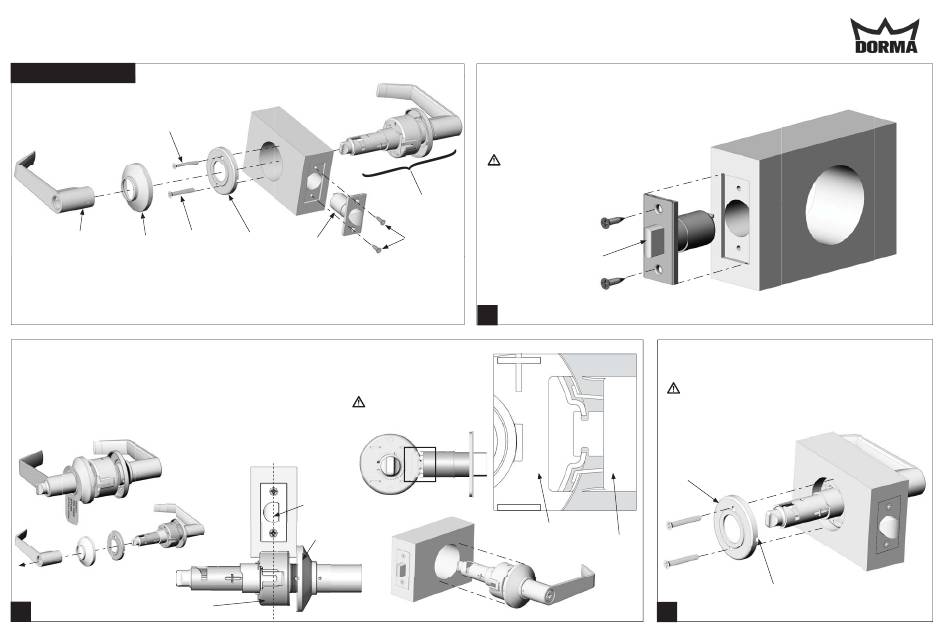 DORMA