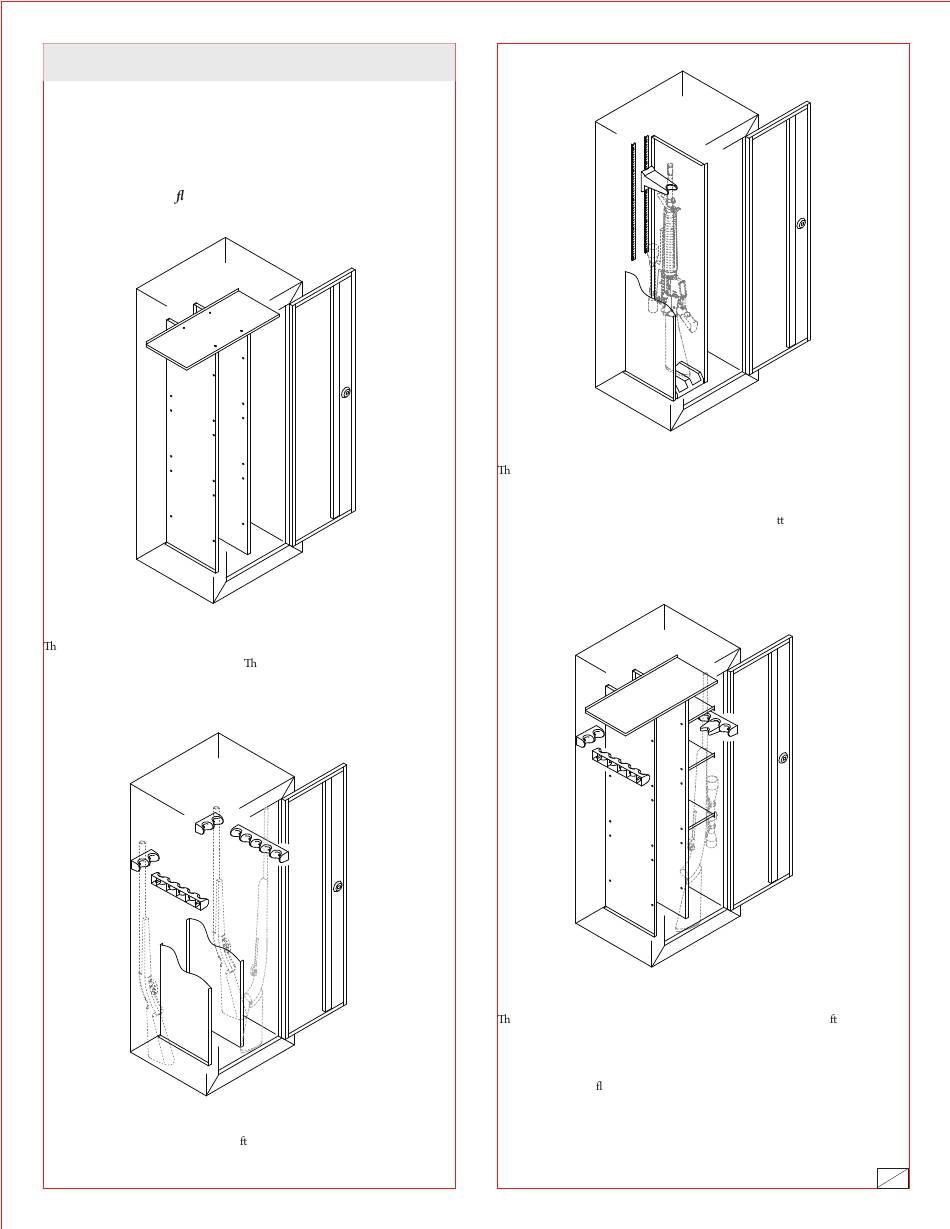 ﬂ

Th

Th

ft

Th

tt

Th

ft

ﬂ