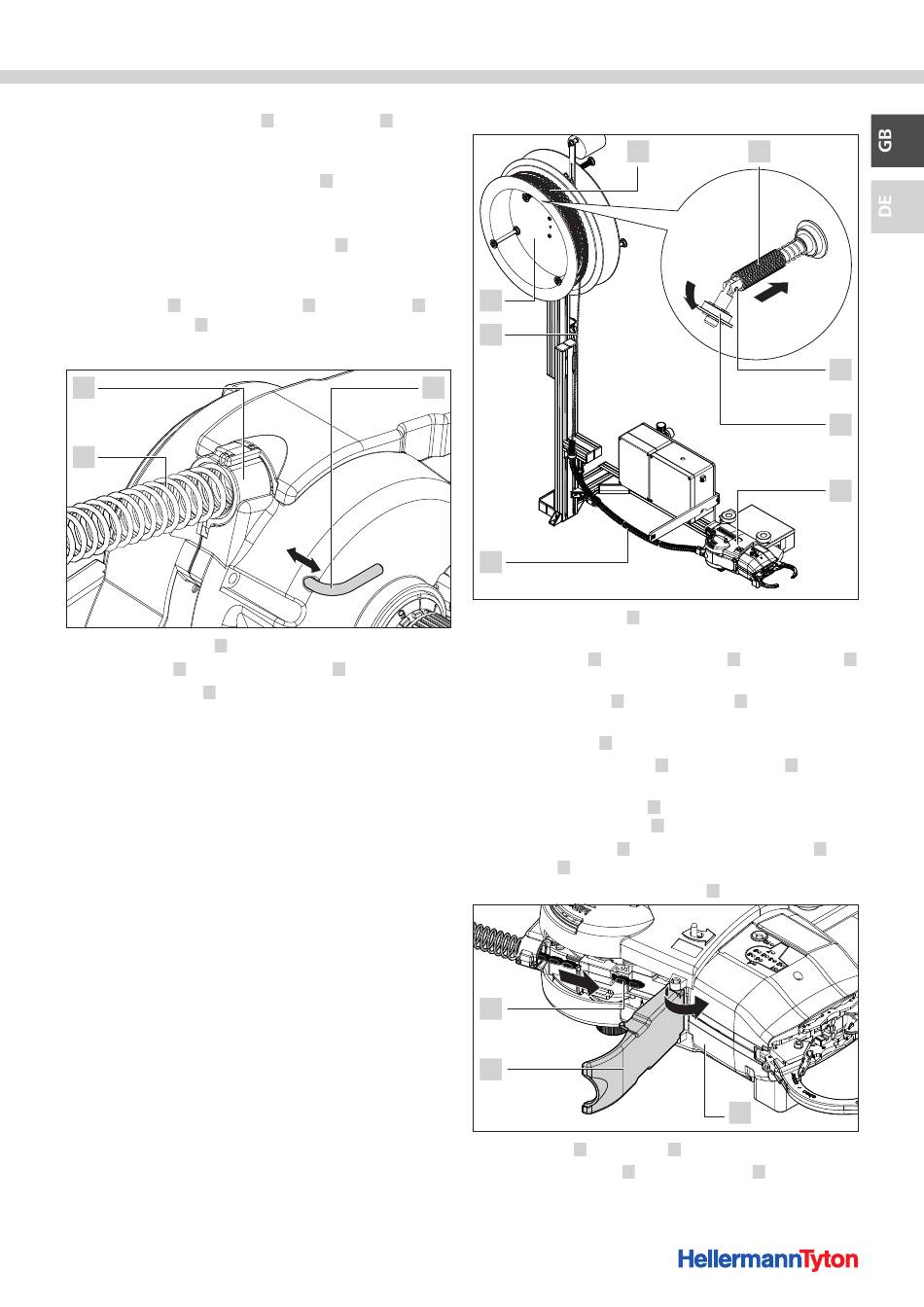 GB

DE

HellermannTyton