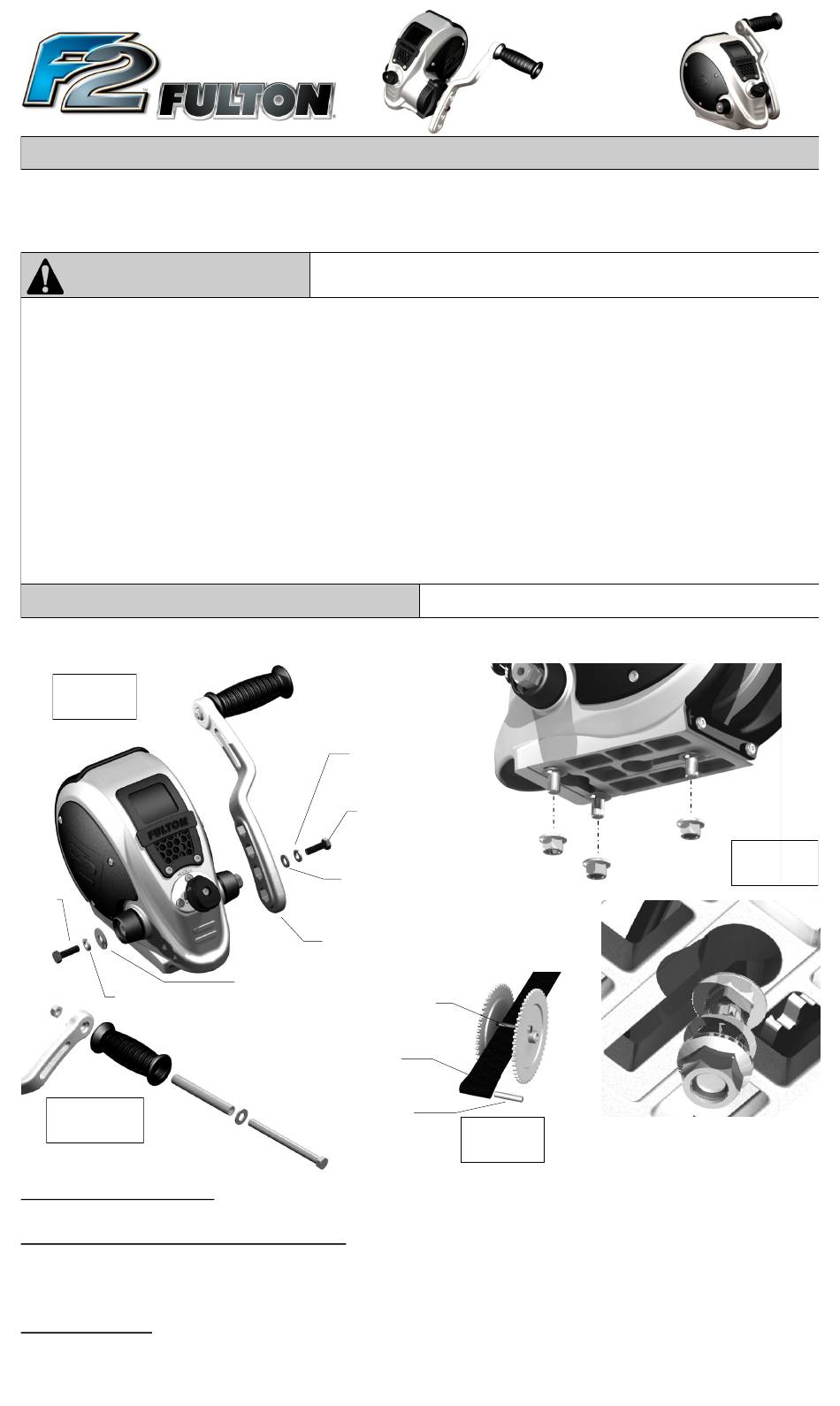 F2 FULTON

FULTON