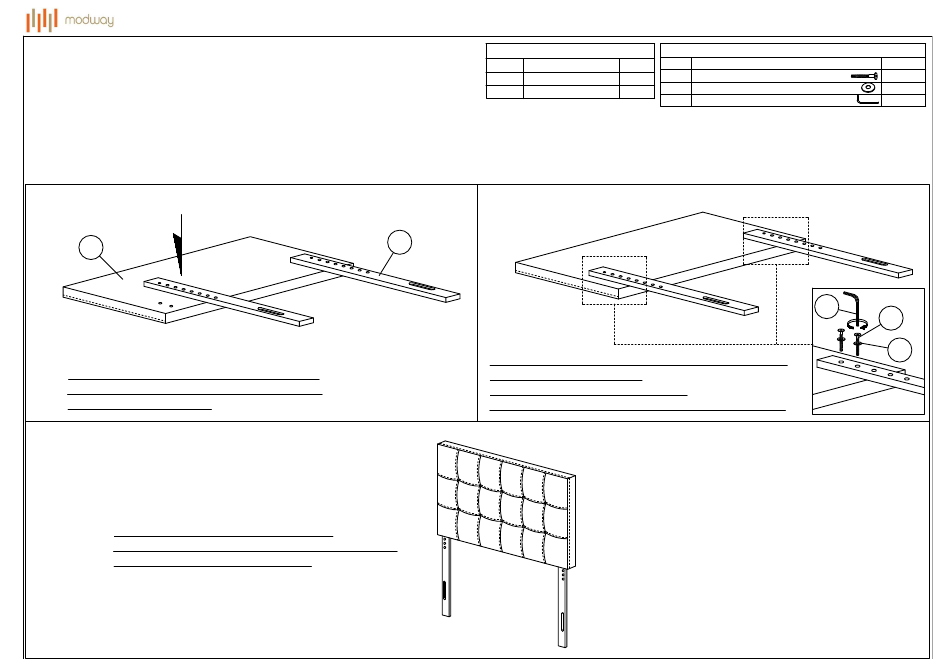 modway