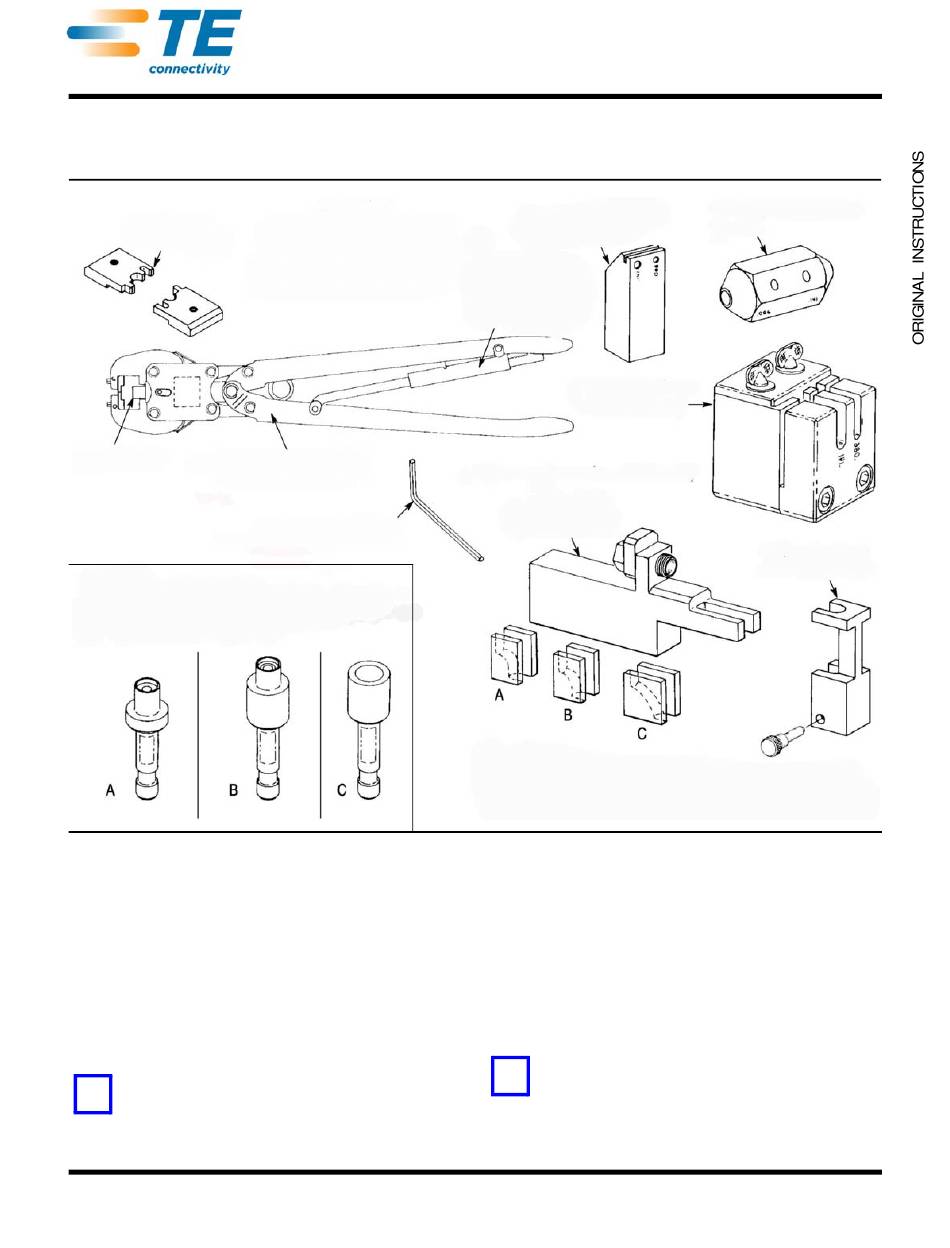 TE connectivity

ORIGINAL INSTRUCTIONS

A

B

C

A

B

C