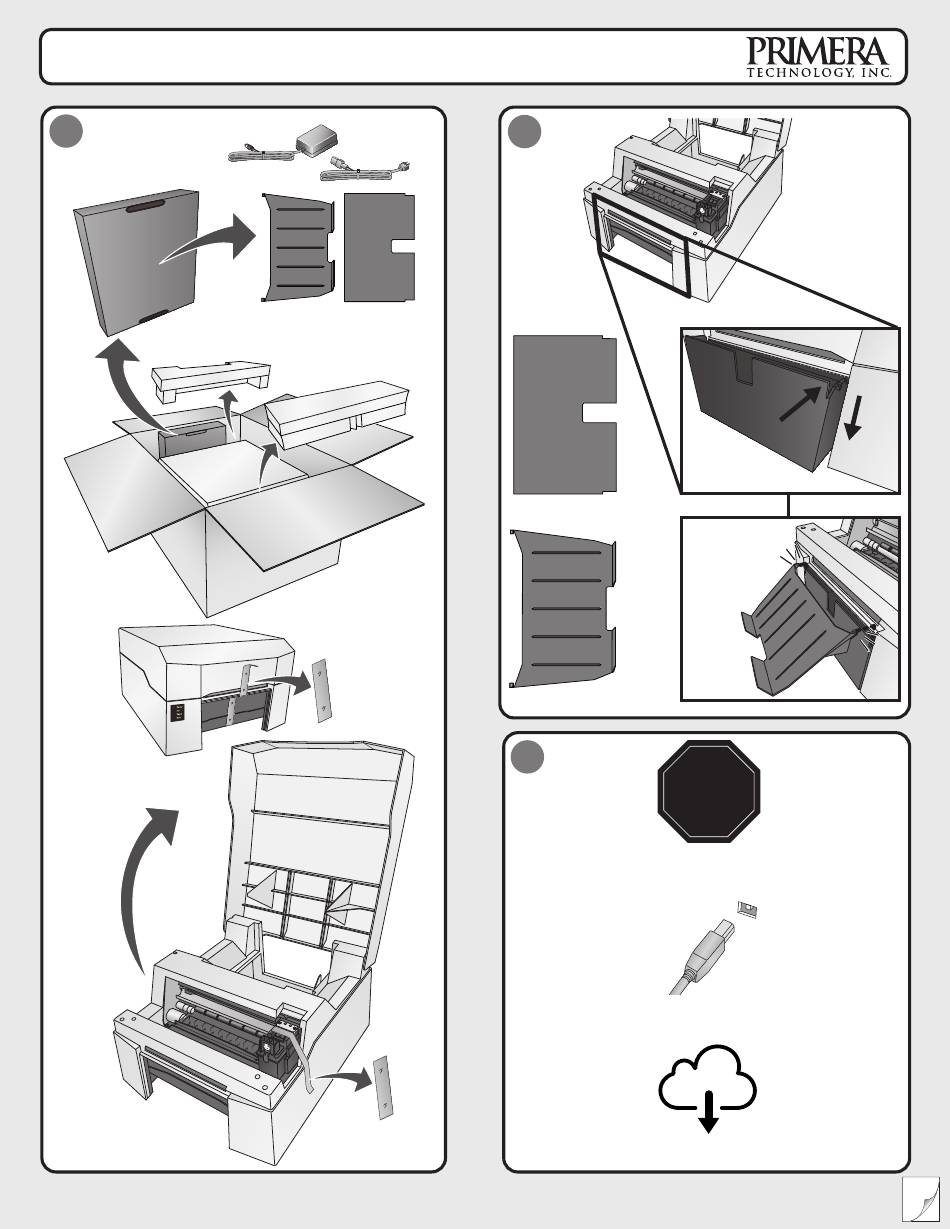 PRIMERA
TECHNOLOGY, INC.