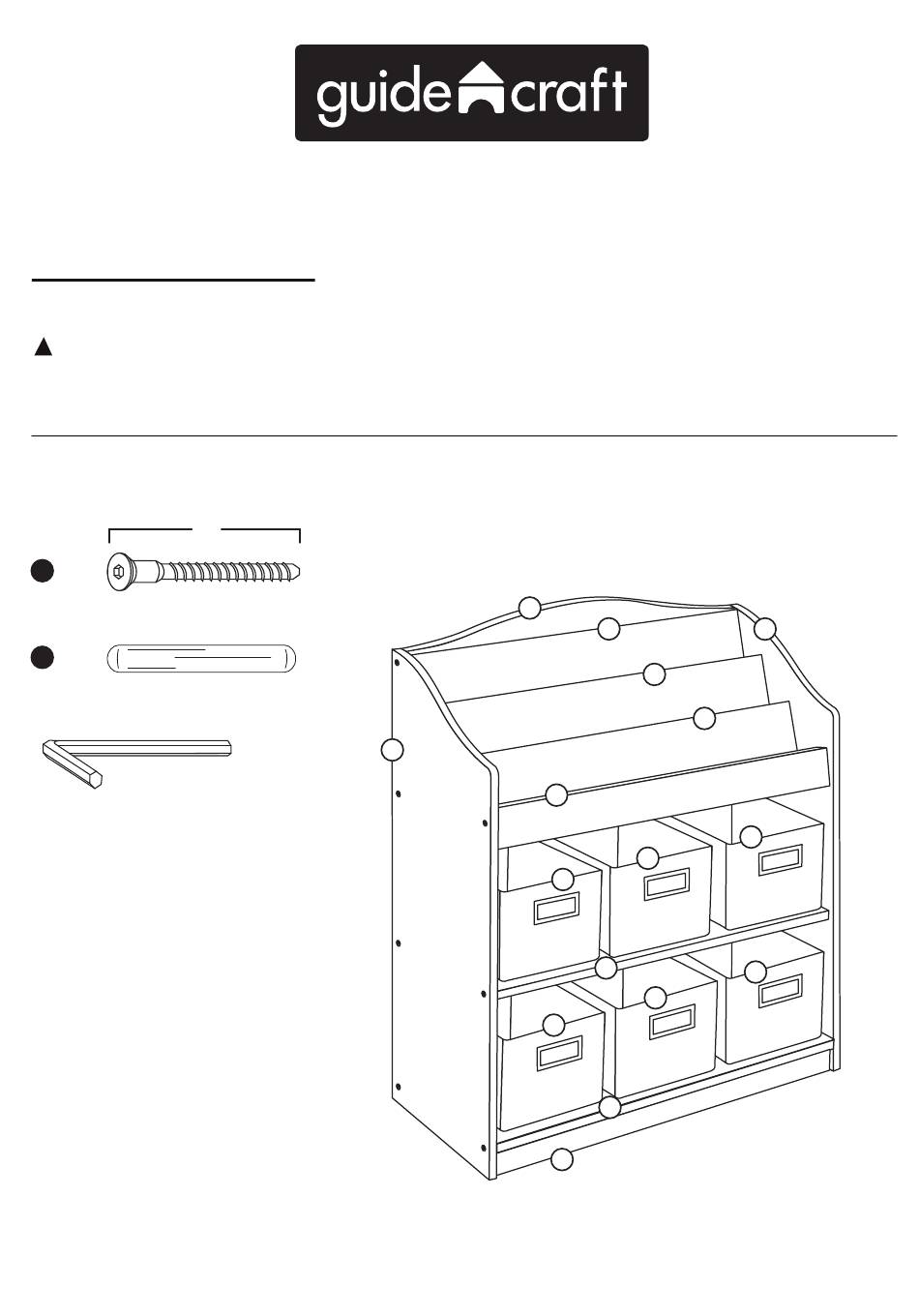 guide craft