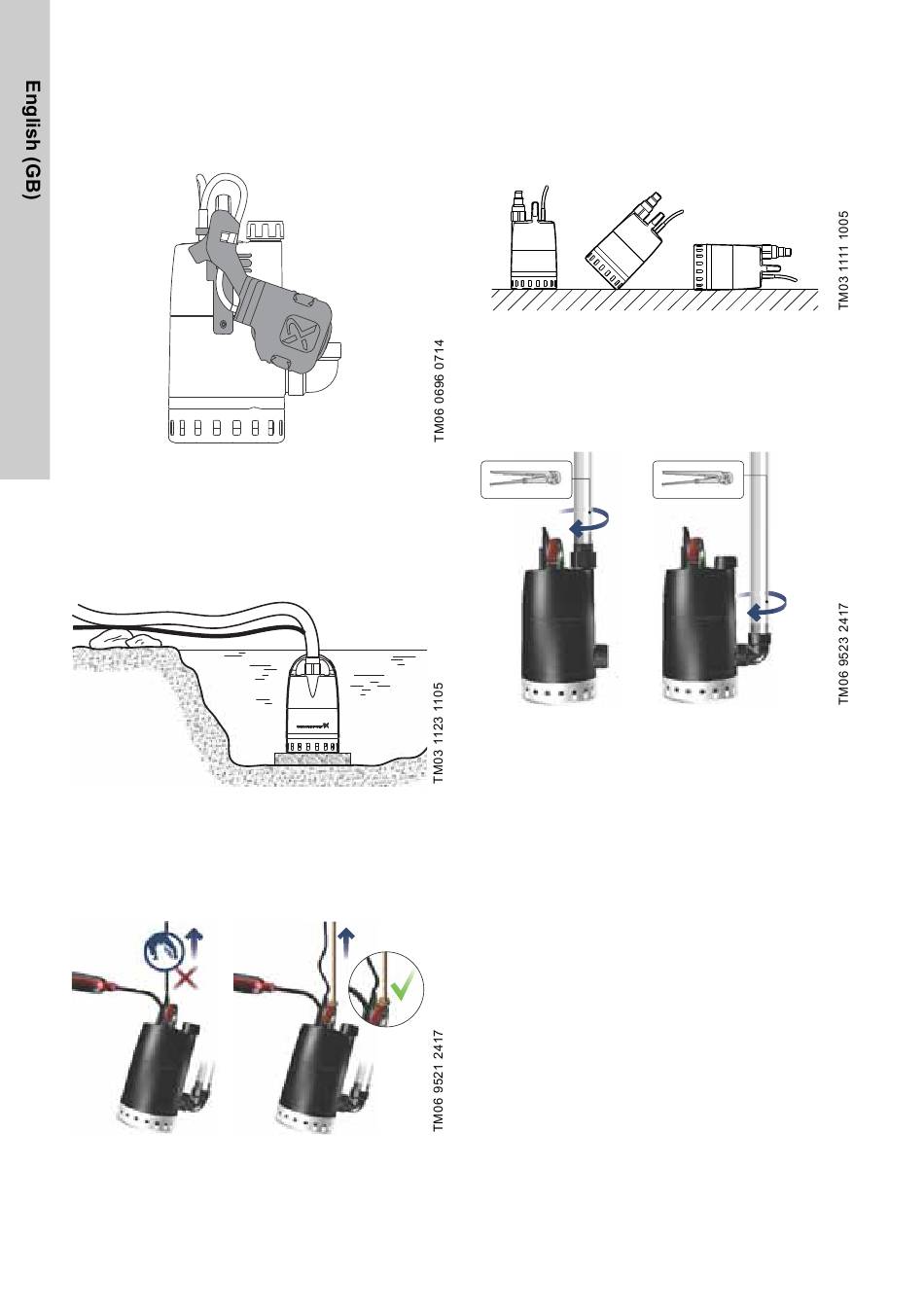 English (GB)

TM06 0696 0714

TM03 1123 1105

TM06 9521 2417

TM03 1111 1005

TM06 9523 2417