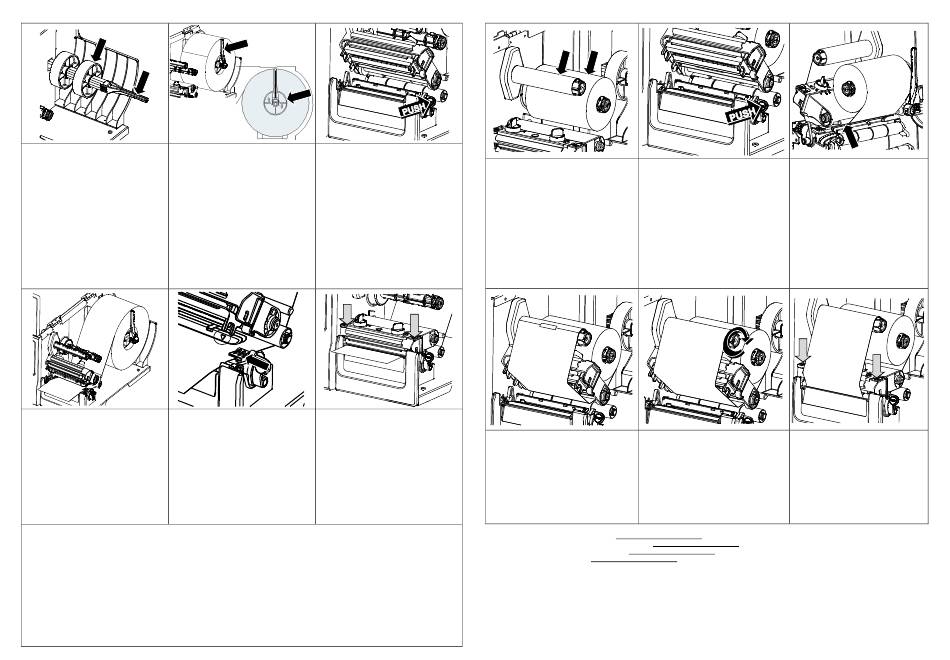 PUSH

PUSH