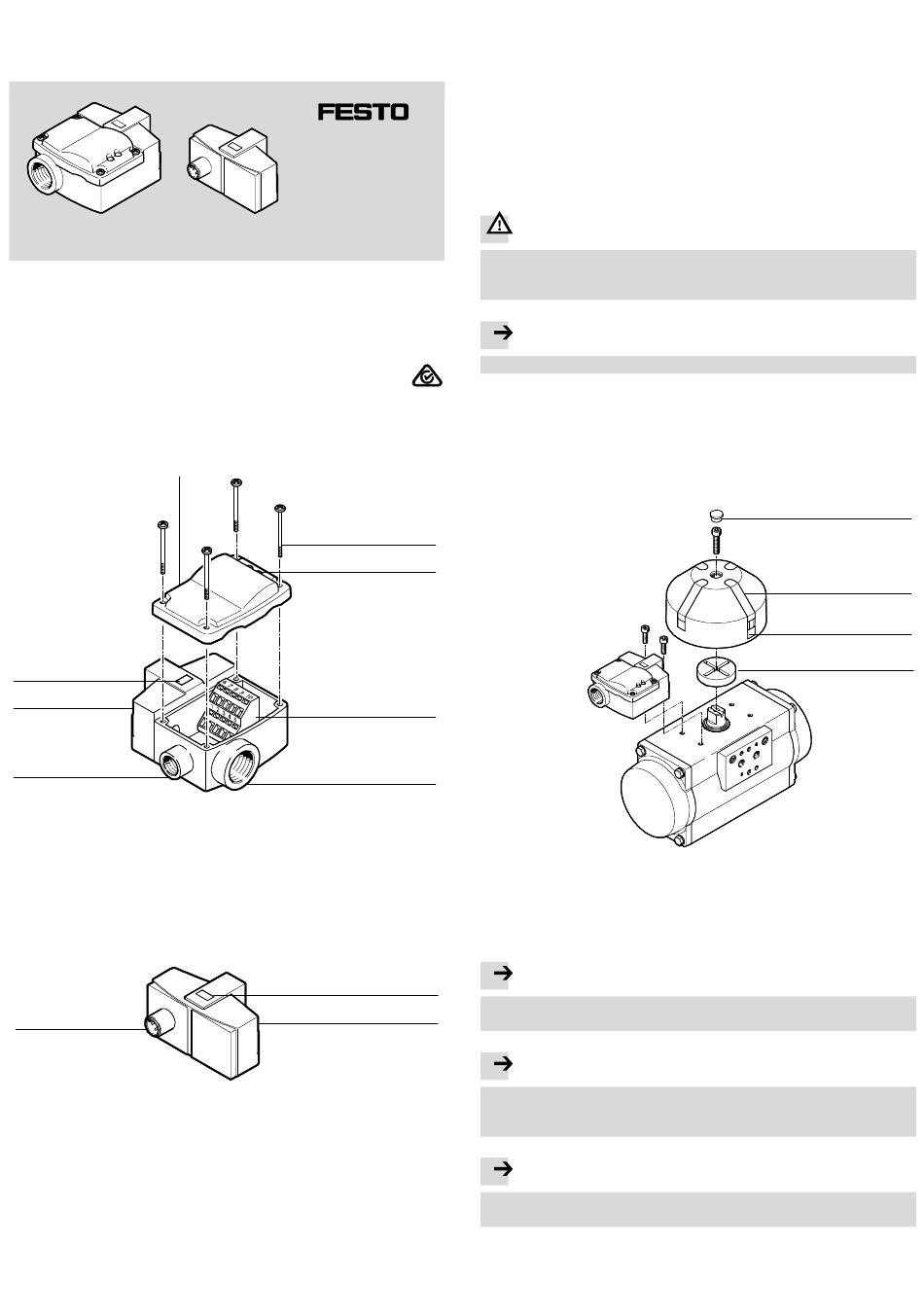 FESTO