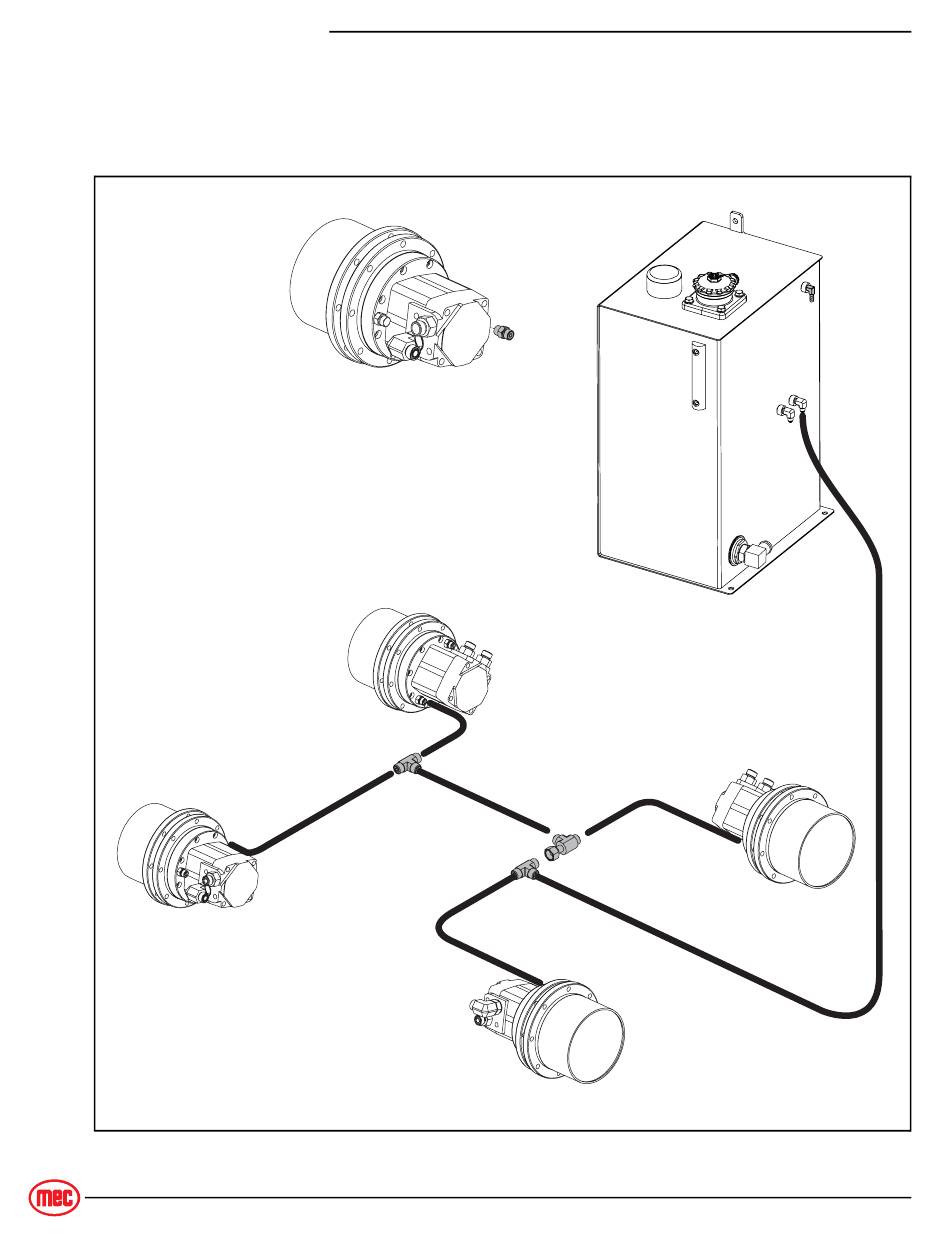 mec