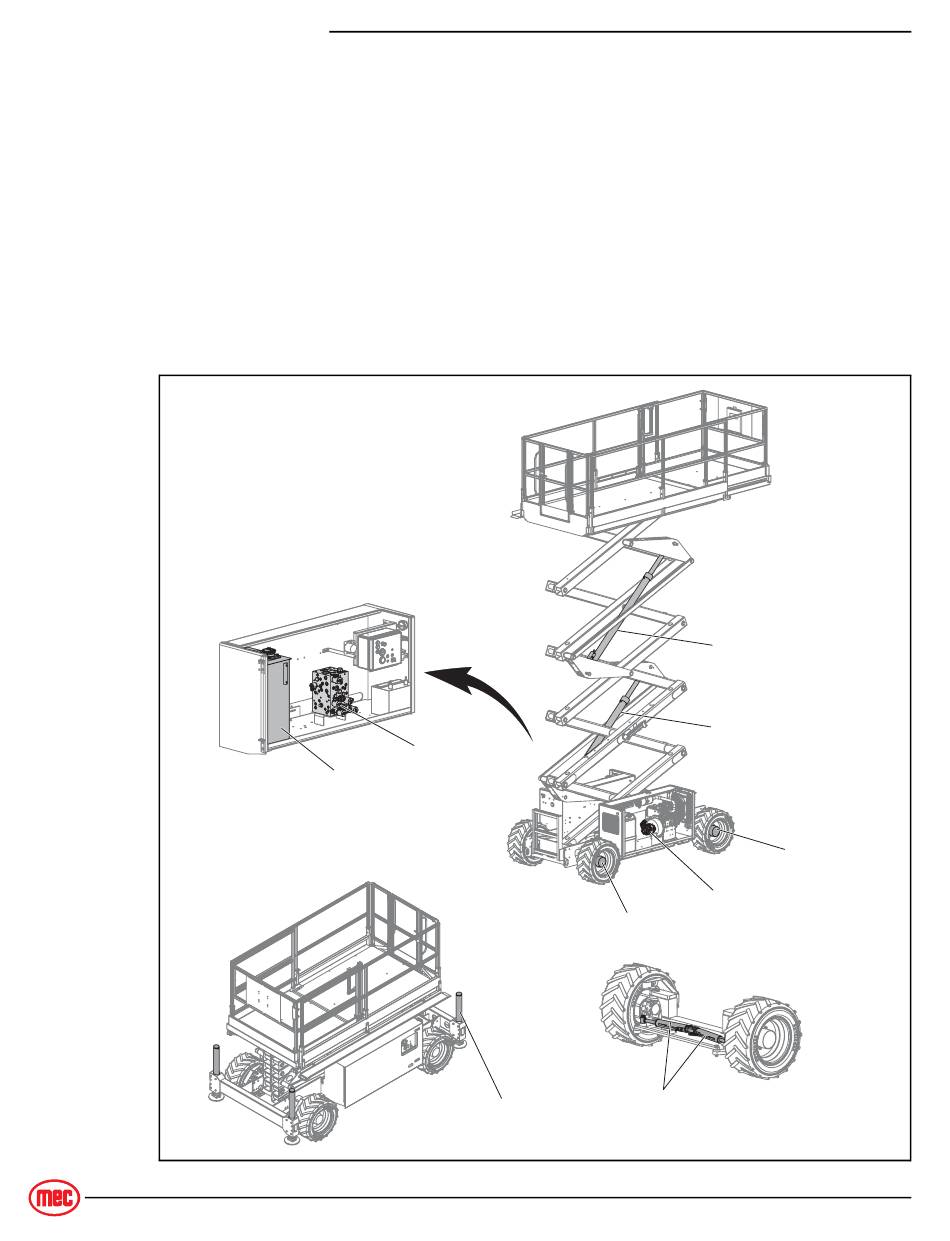 mec