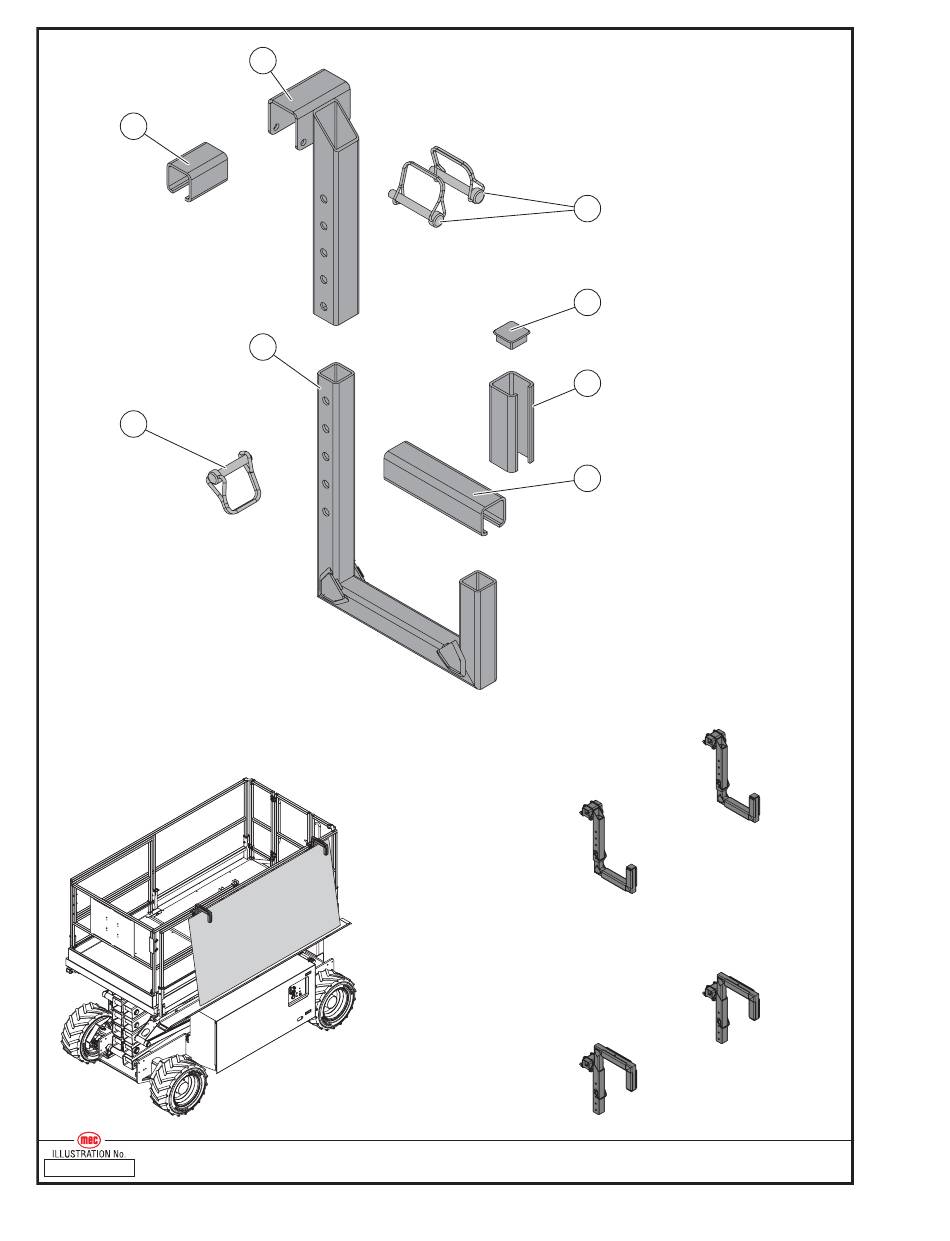 mec
ILLUSTRATION No.