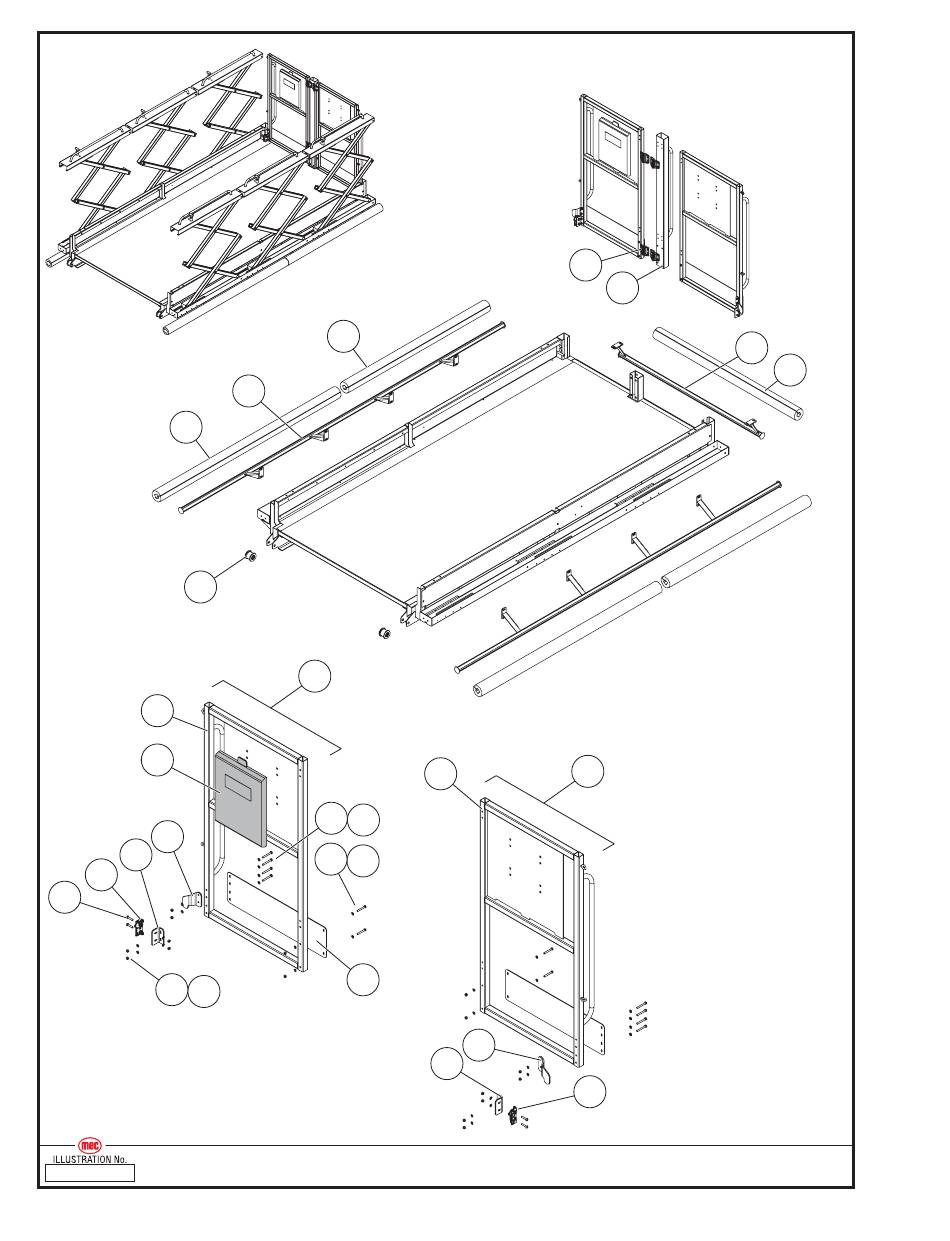 mec
ILLUSTRATION No.