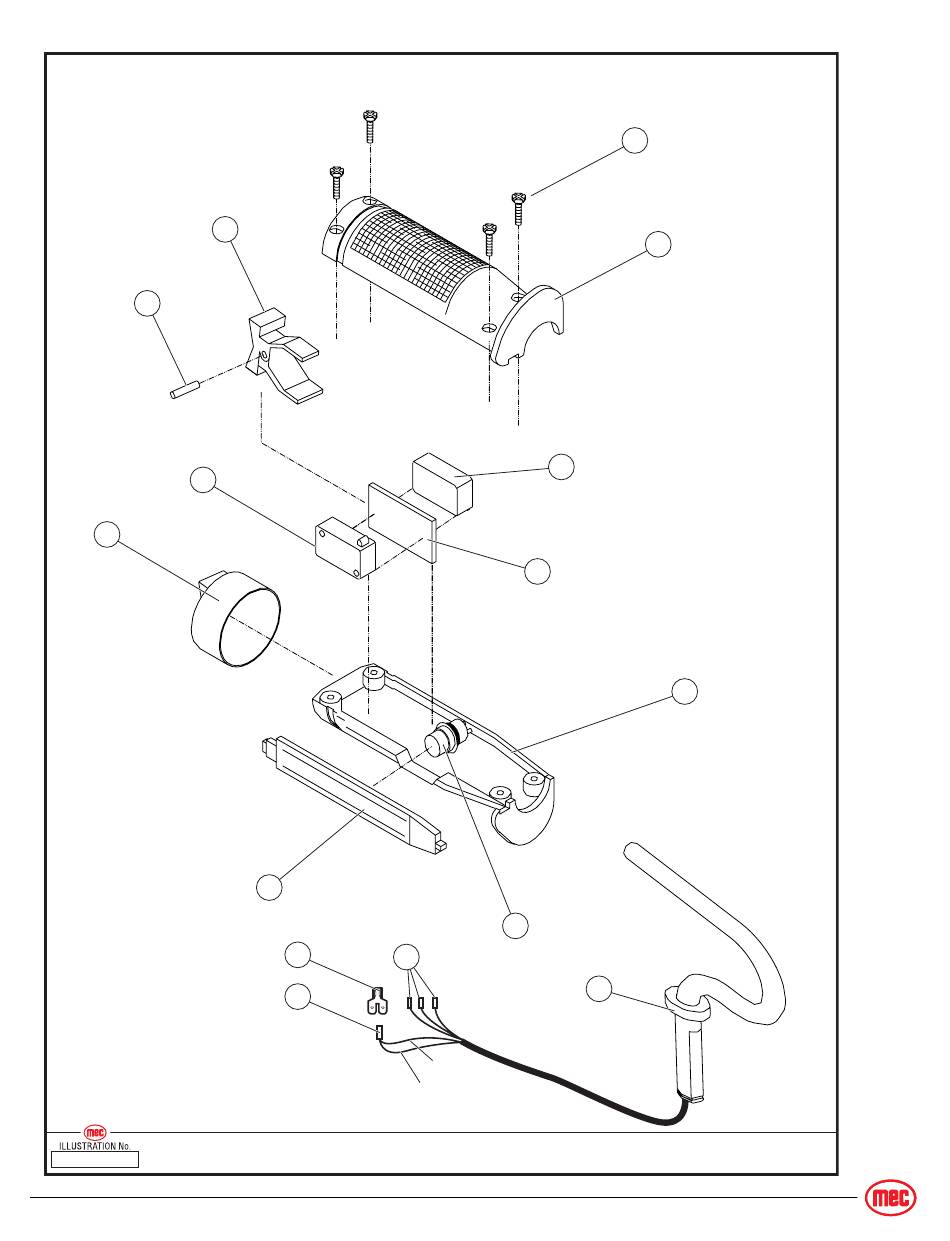 mec
ILLUSTRATION No.

mec