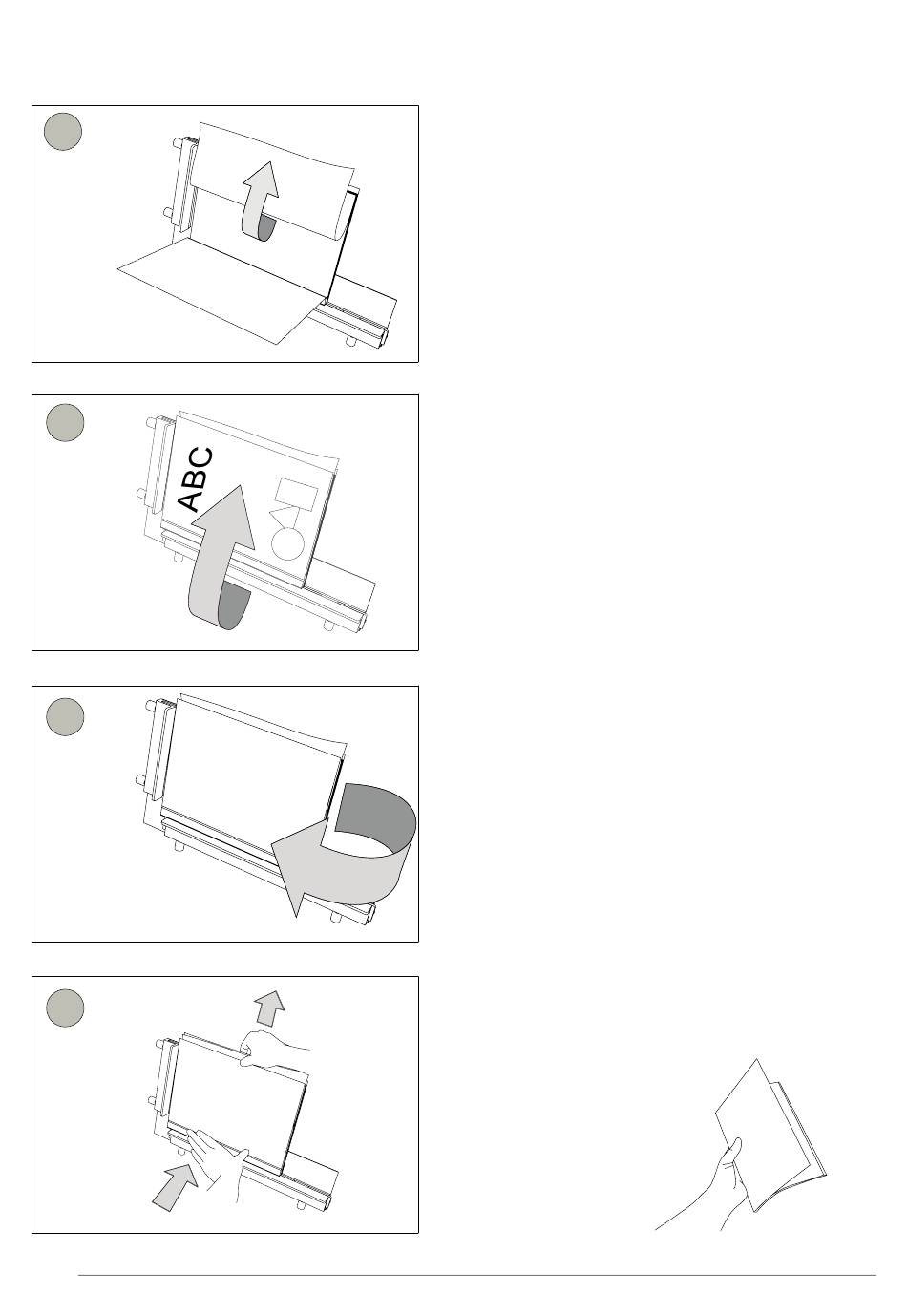 ABC