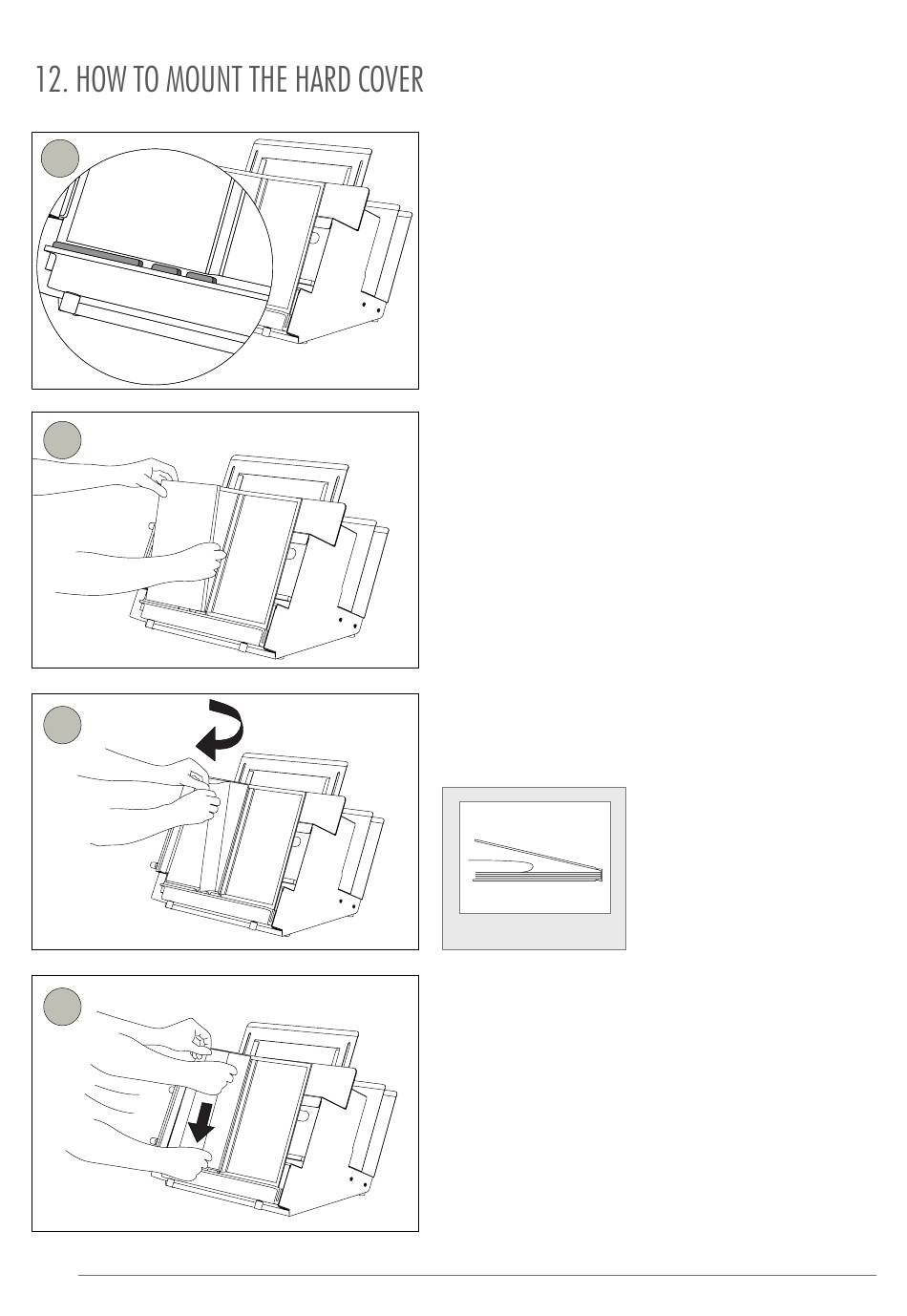 12. HOW TO MOUNT THE HARD COVER