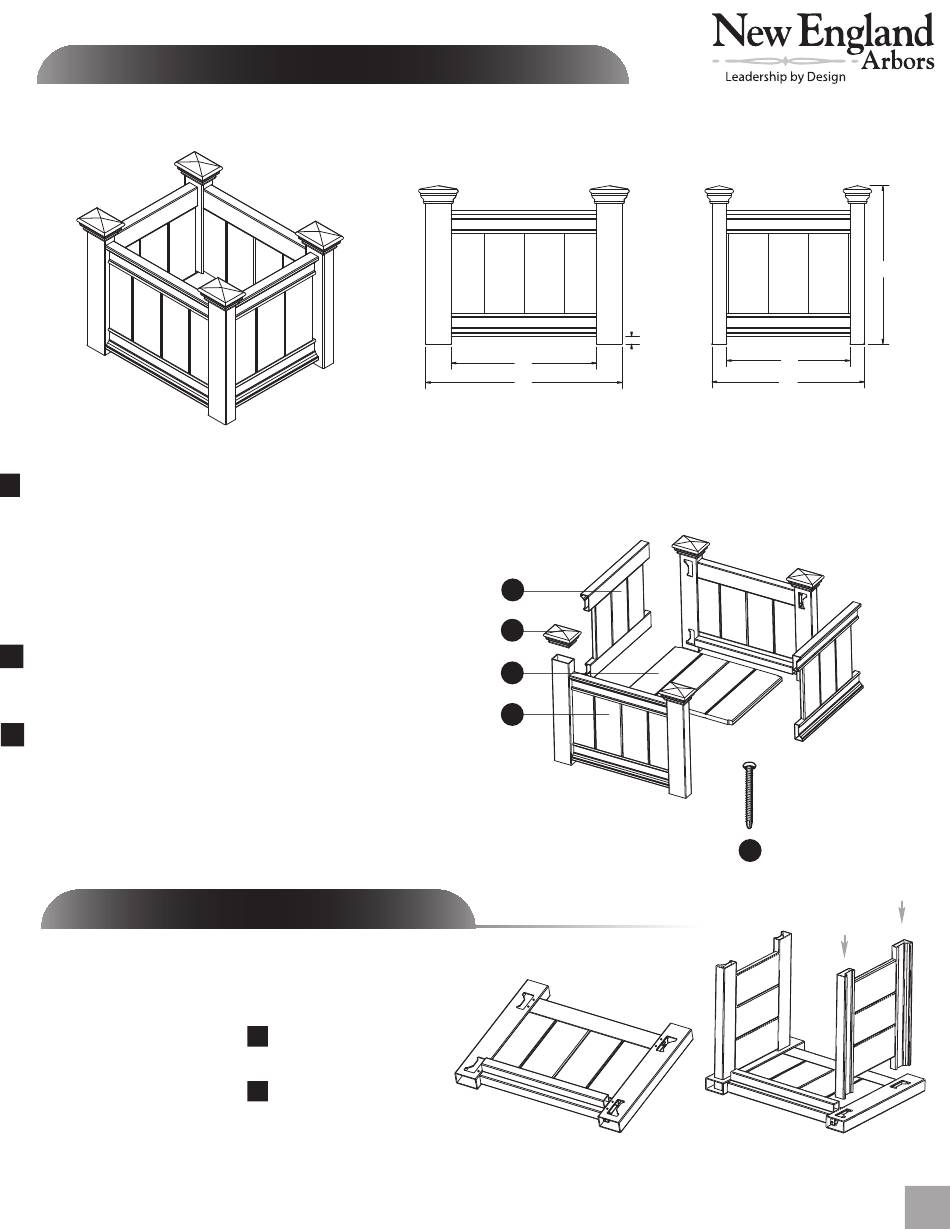 New England
Arbors
Leadership by Design