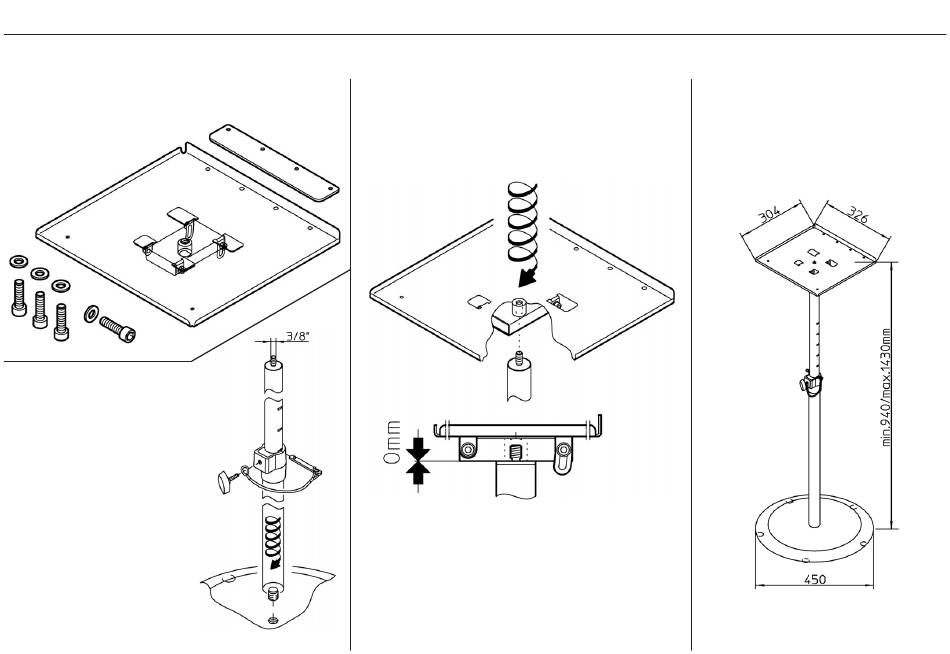 3/8"

0mm

304

326

min.940/max.1430mm

450