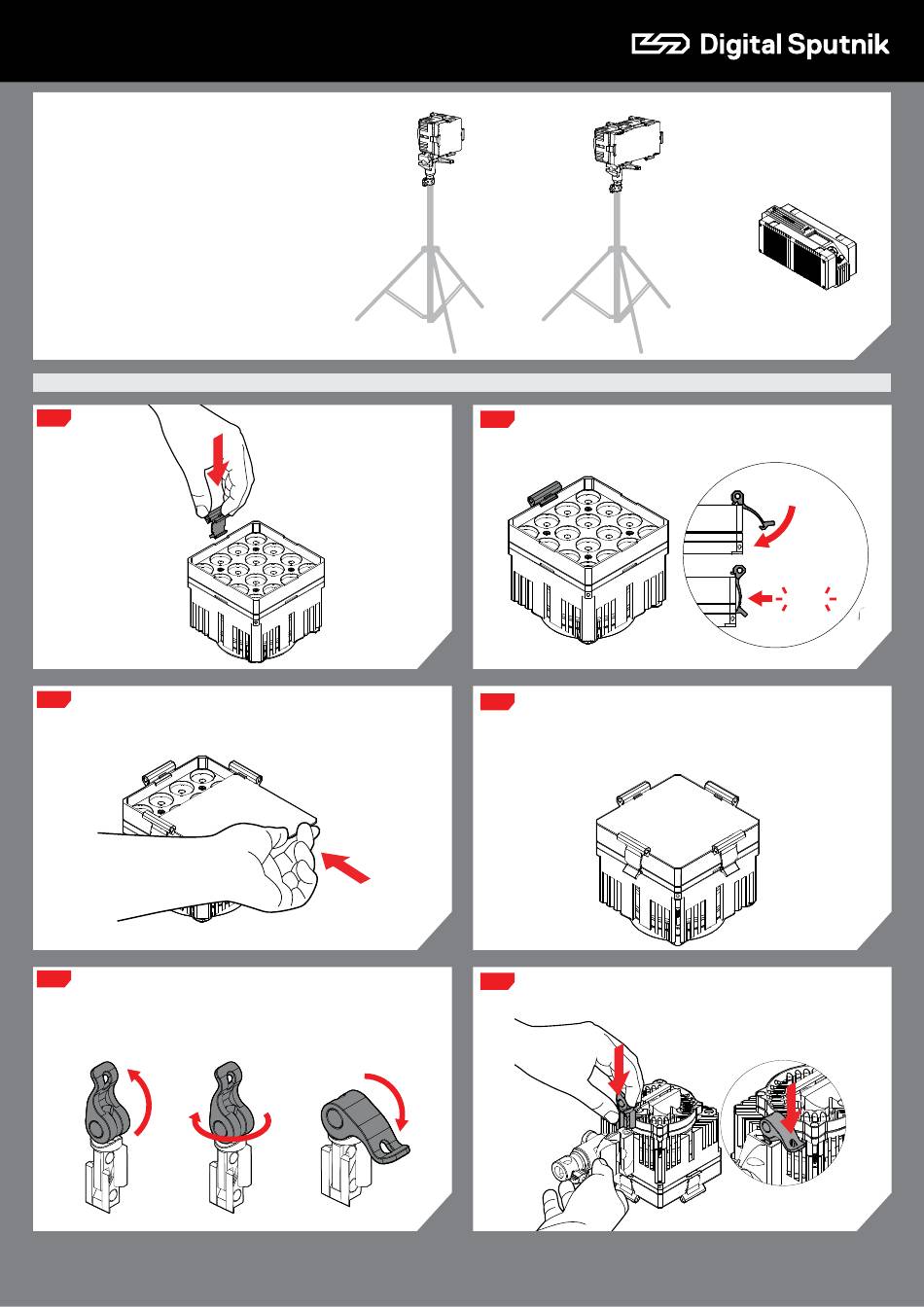 Digital Sputnik