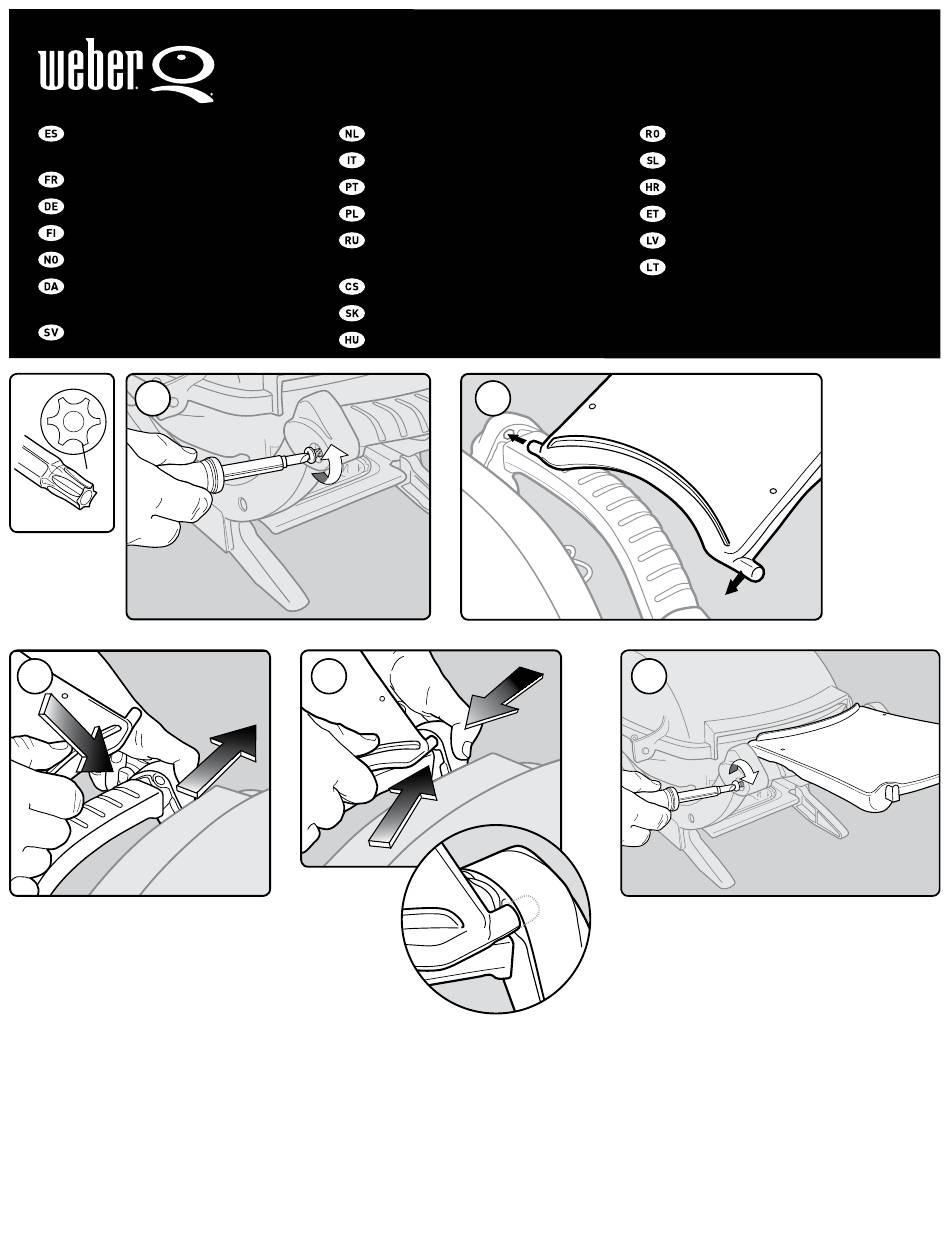 weber Q

ES

FR

DE

FI

NO

DA

SV

NL

IT

PT

PL

RU

CS

SK

HU

RO

SL

HR

ET

LV

LT