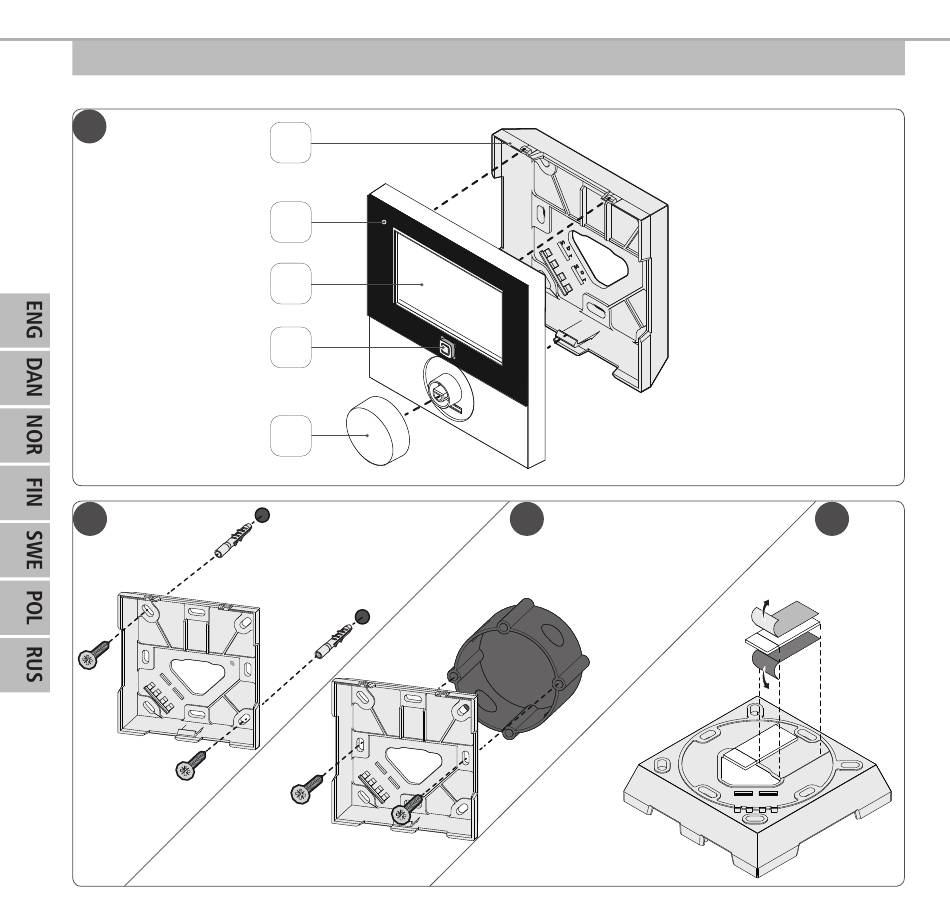 ENG
DAN
NOR
FIN
SWE
POL
RUS