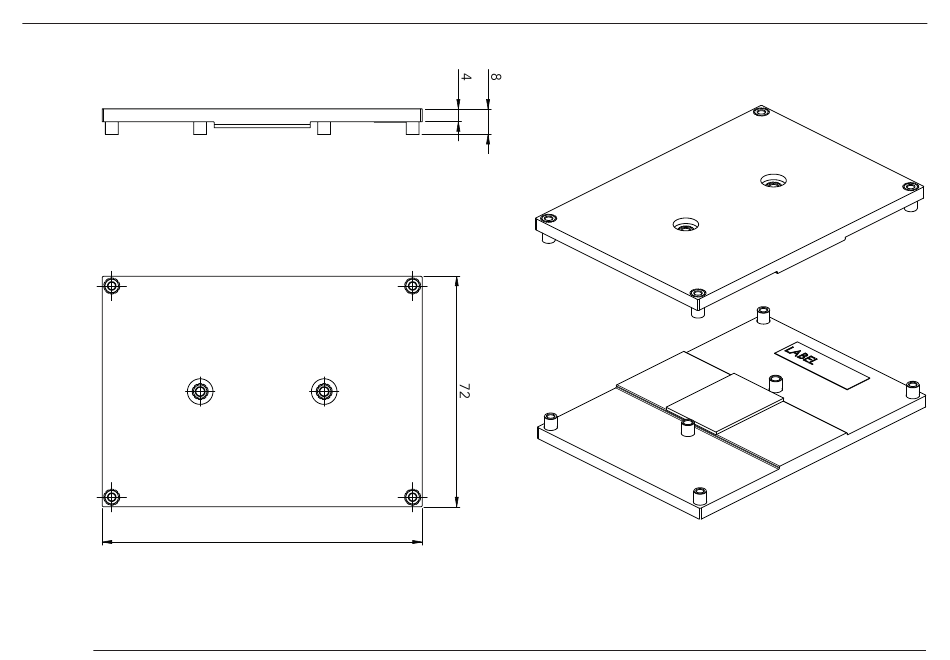 4
8
72
LABEL