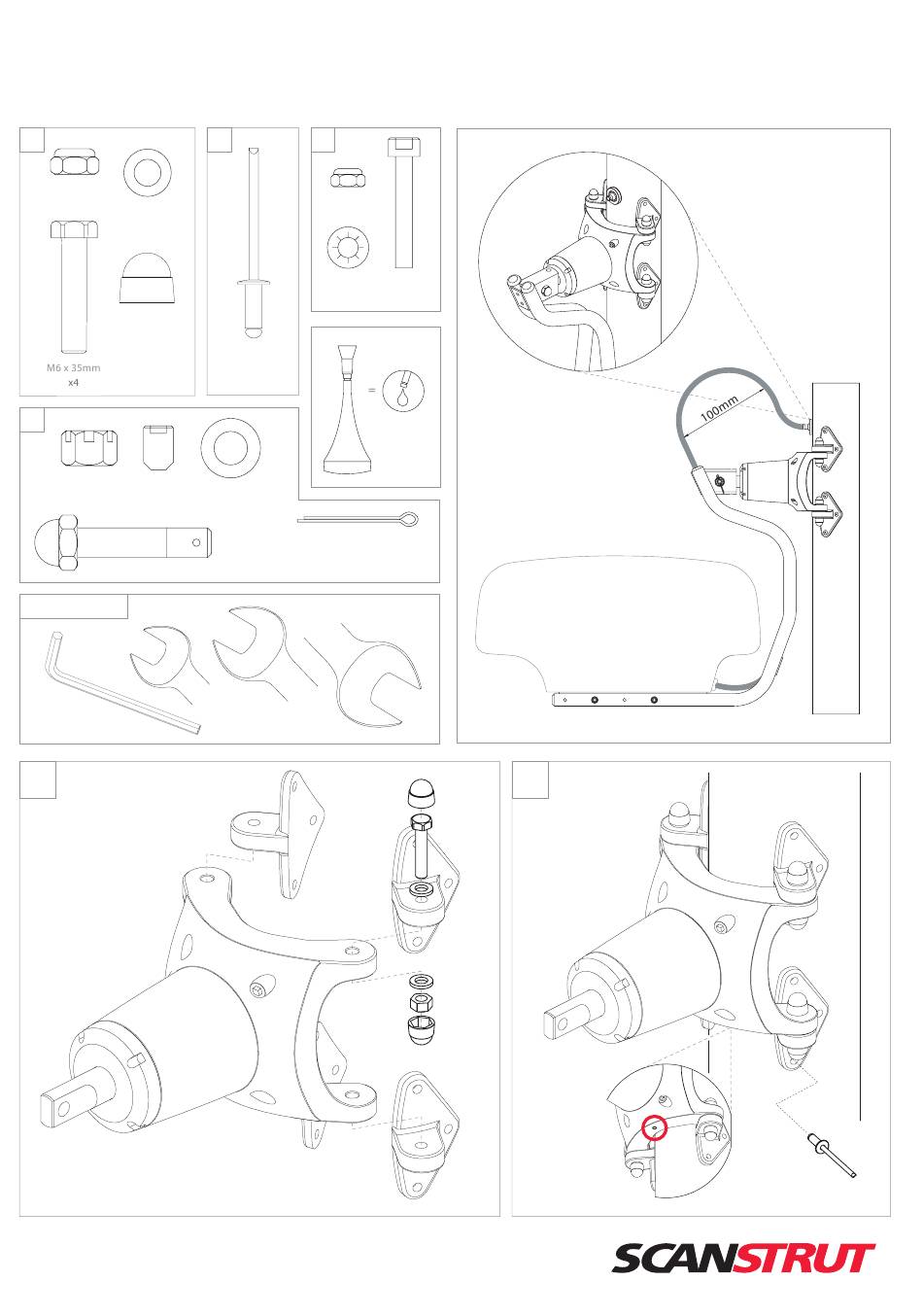 M6 x 35mm
x4

=

100mm

SCANSTRUT