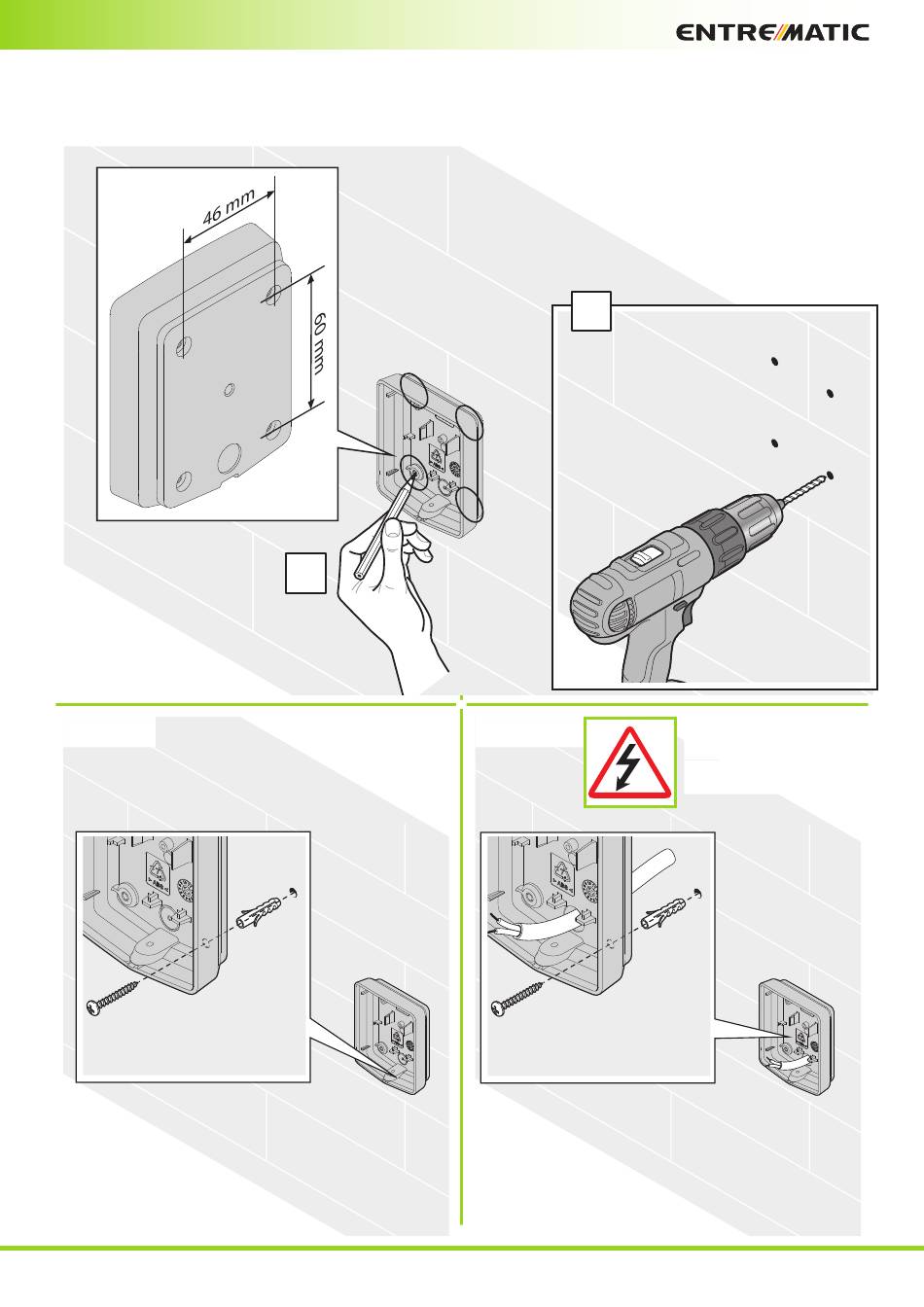 ENTREMATIC

46 mm

60 mm