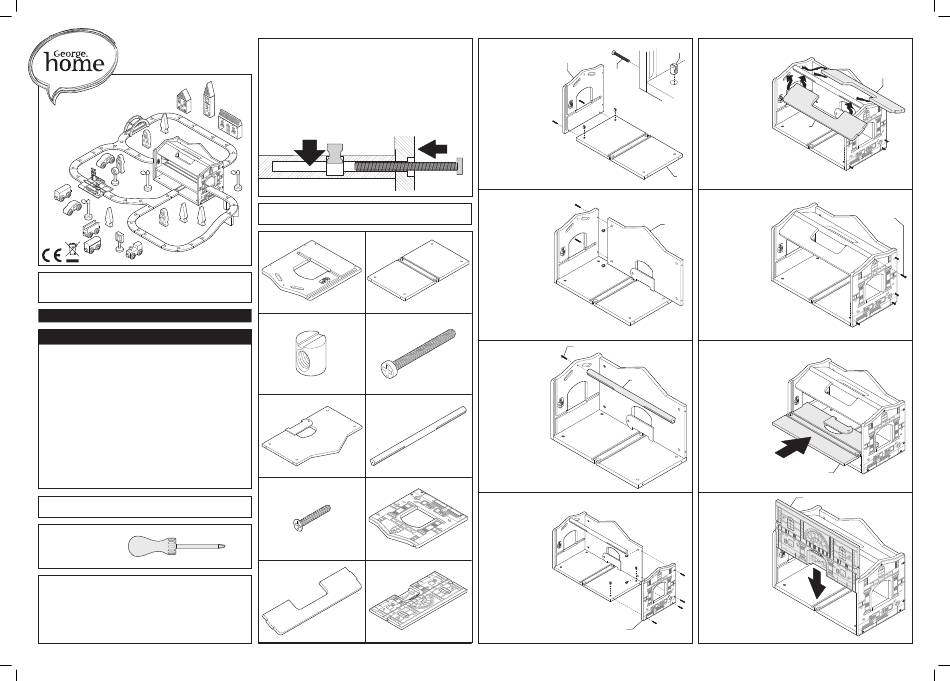 George.
home

CE