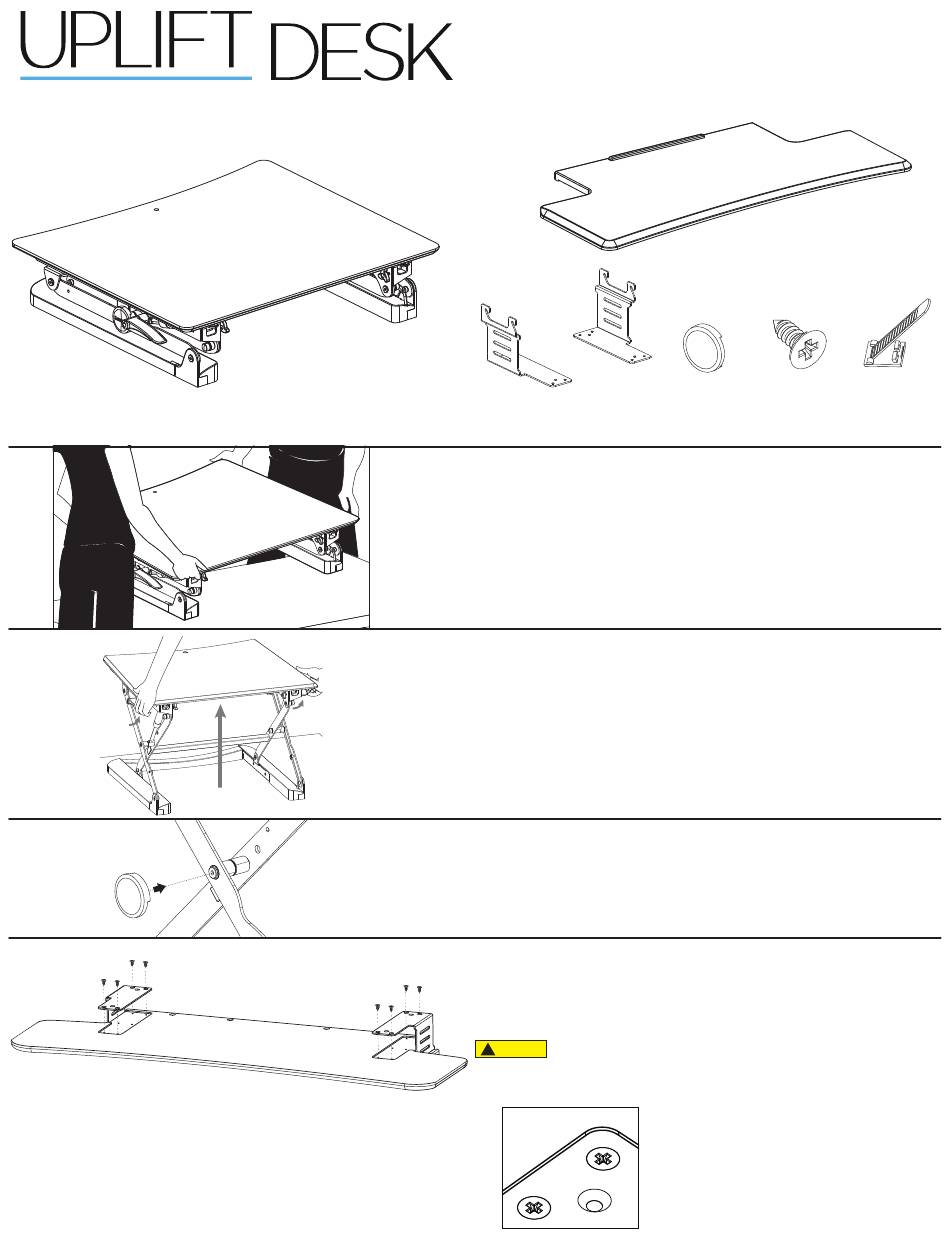 UPLIFT DESK