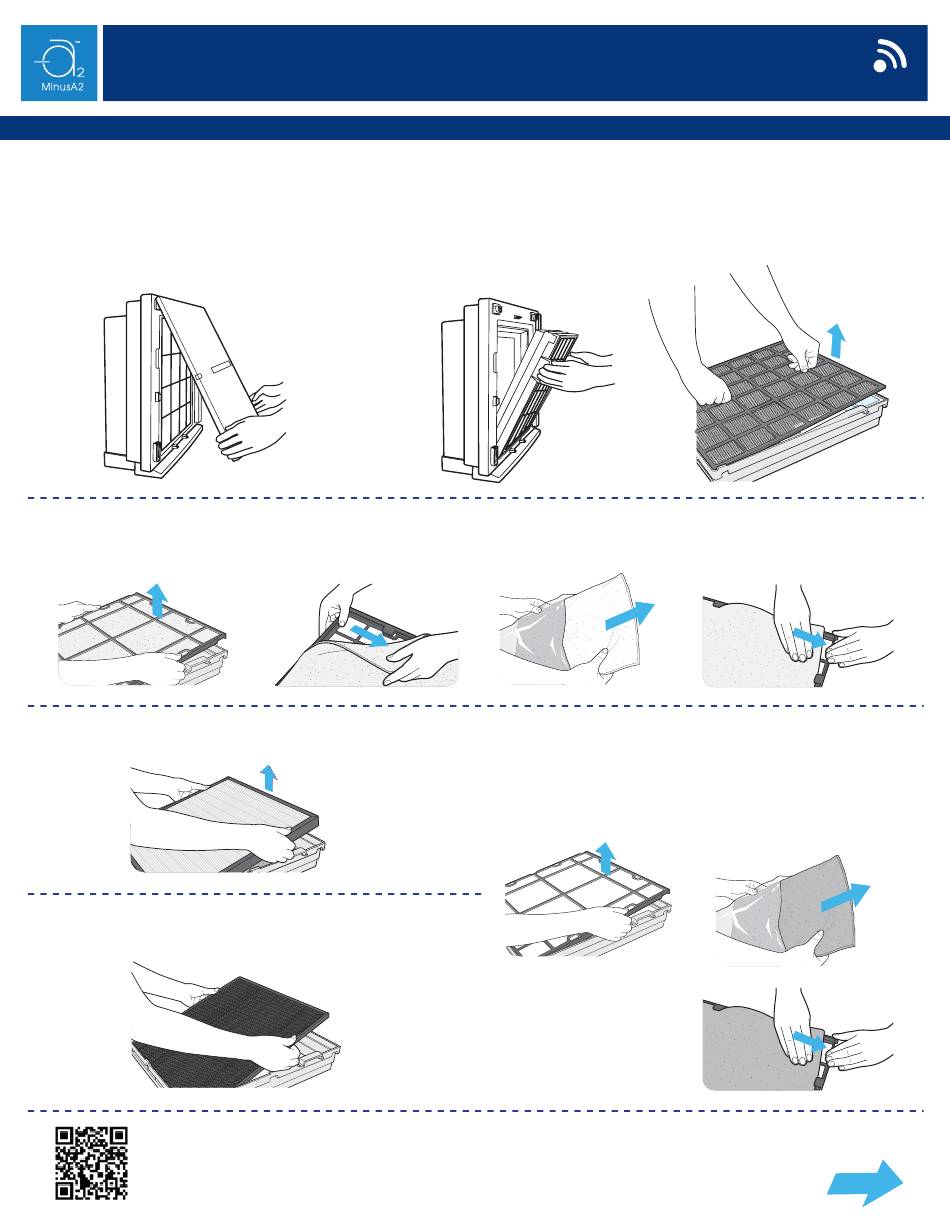 MinusA2