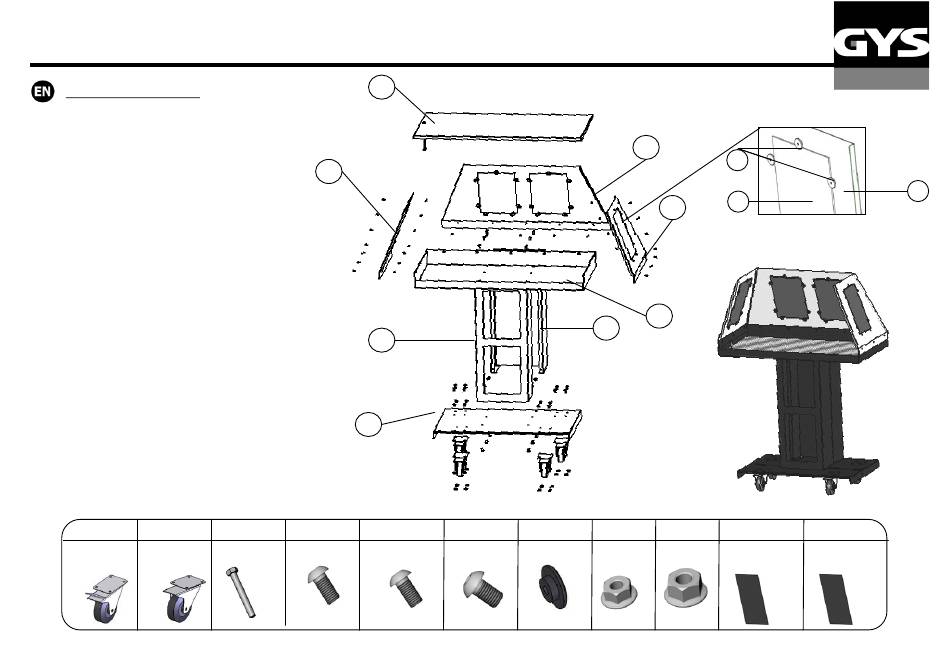 GYS

EN