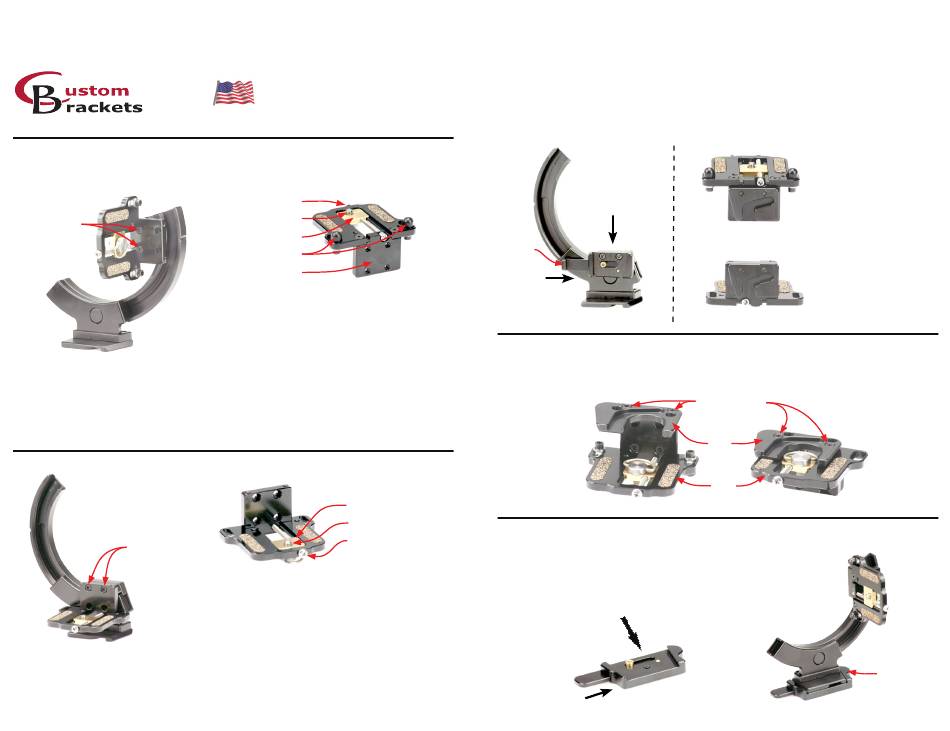 Custom Brackets