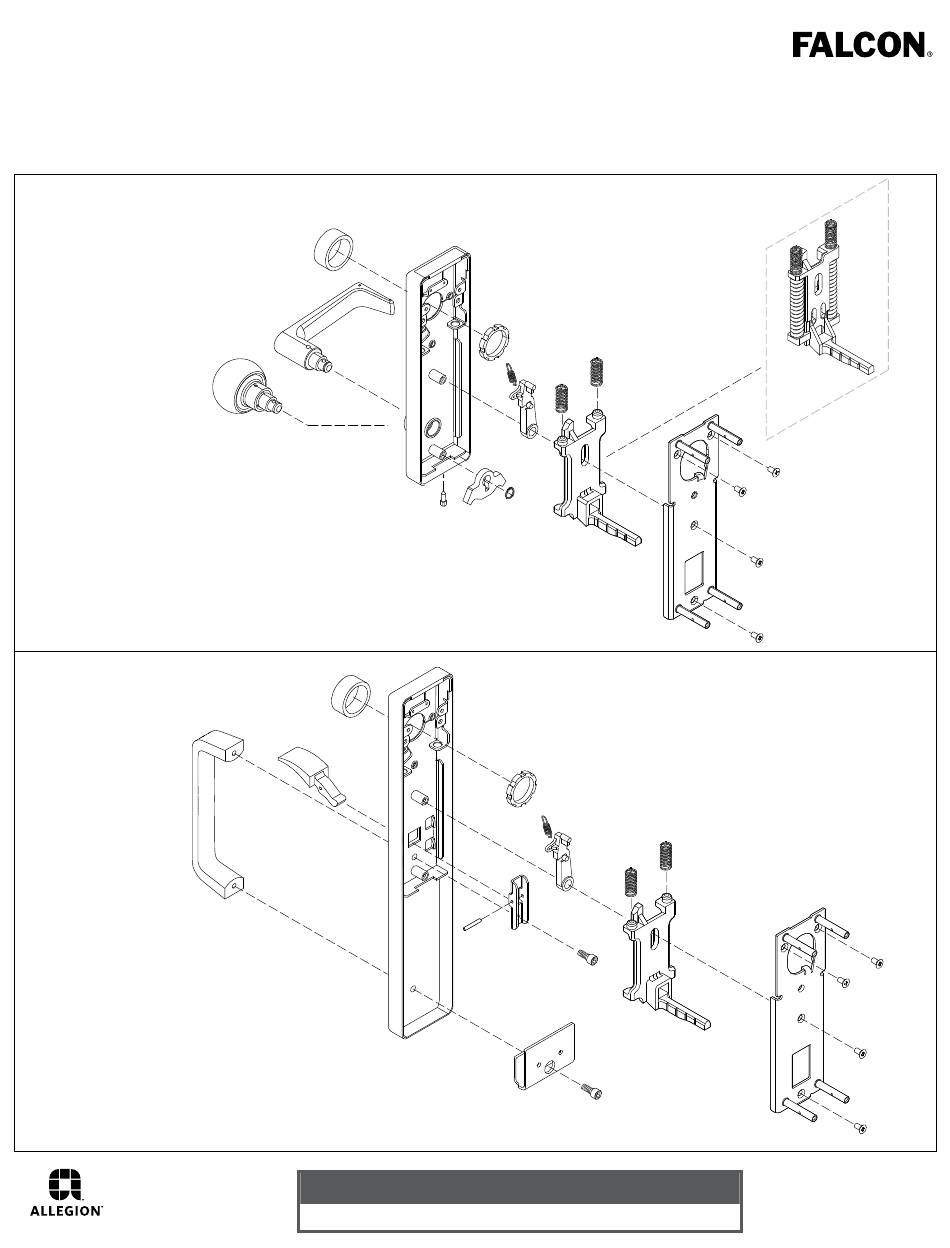 FALCON®

ALLEGION™