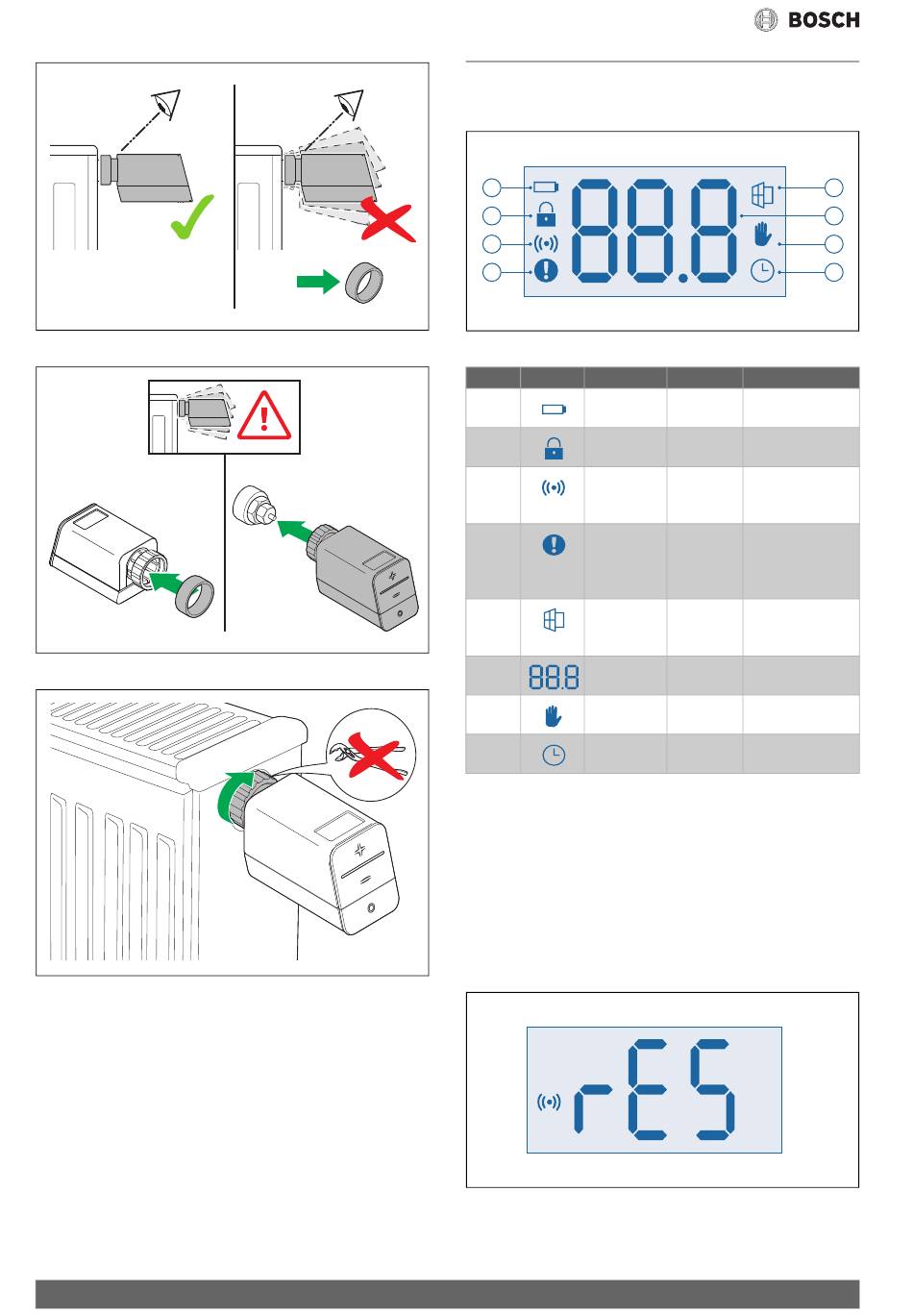 BOSCH

88.8

88.8

rES