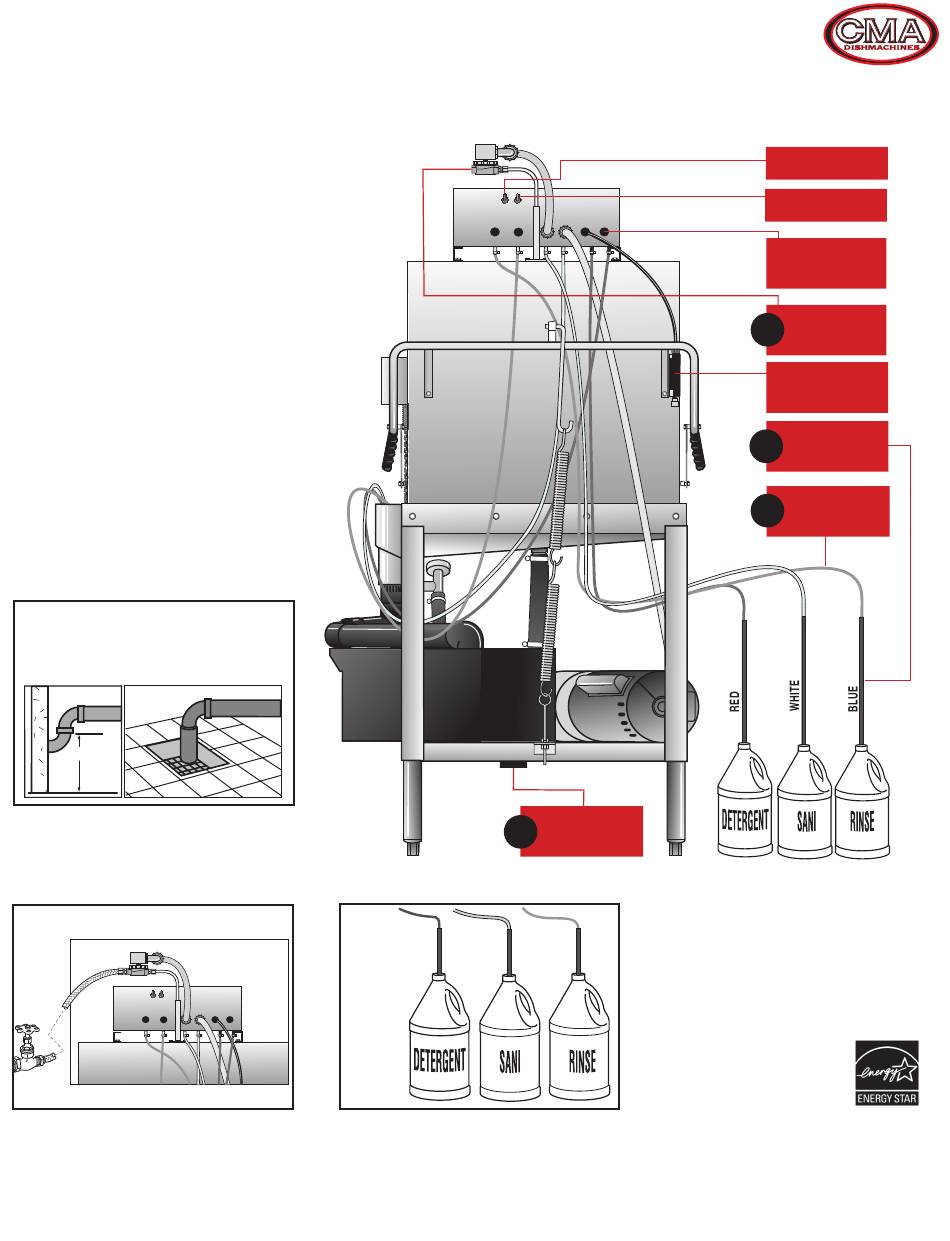 CMA
DISHMACHINES

RED
WHITE
BLUE

DETERGENT
SANI
RINSE

DETERGENT
SANI
RINSE

energy
ENERGY STAR