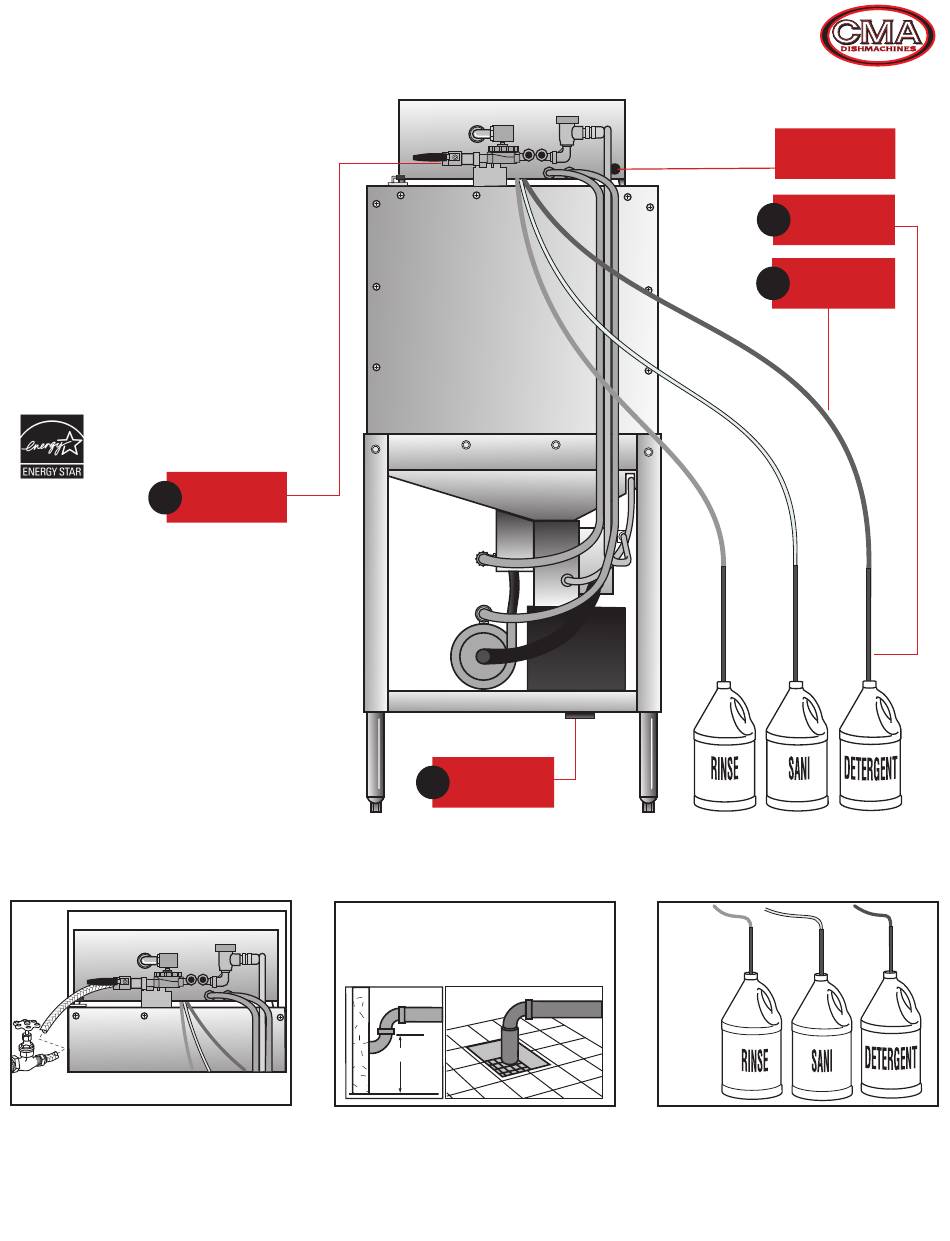 CMA
DISHMACHINES

energy
ENERGY STAR

RINSE
SANI
DETERGENT

RINSE
SANI
DETERGENT