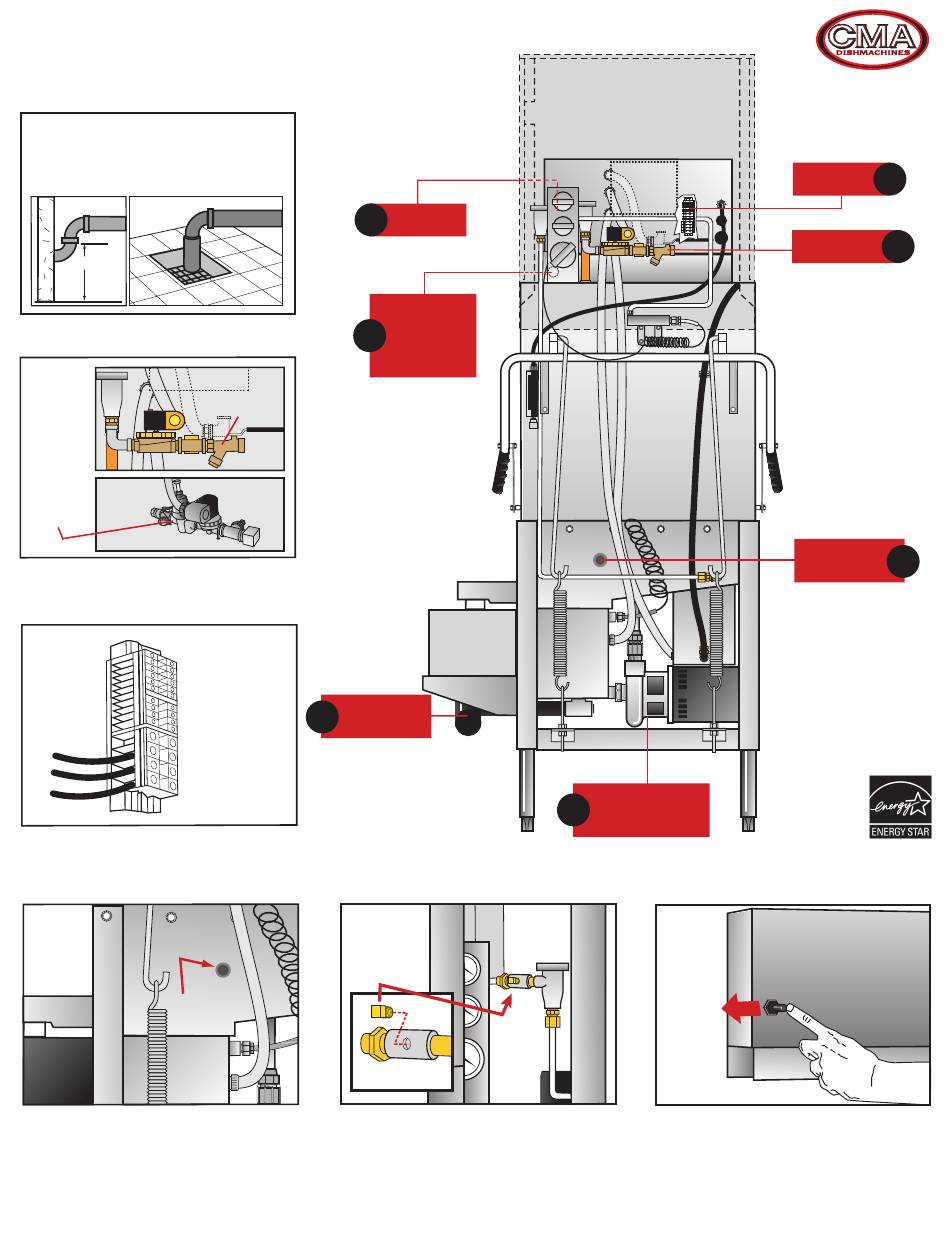 CMA
DISHMACHINES

energy
ENERGY STAR