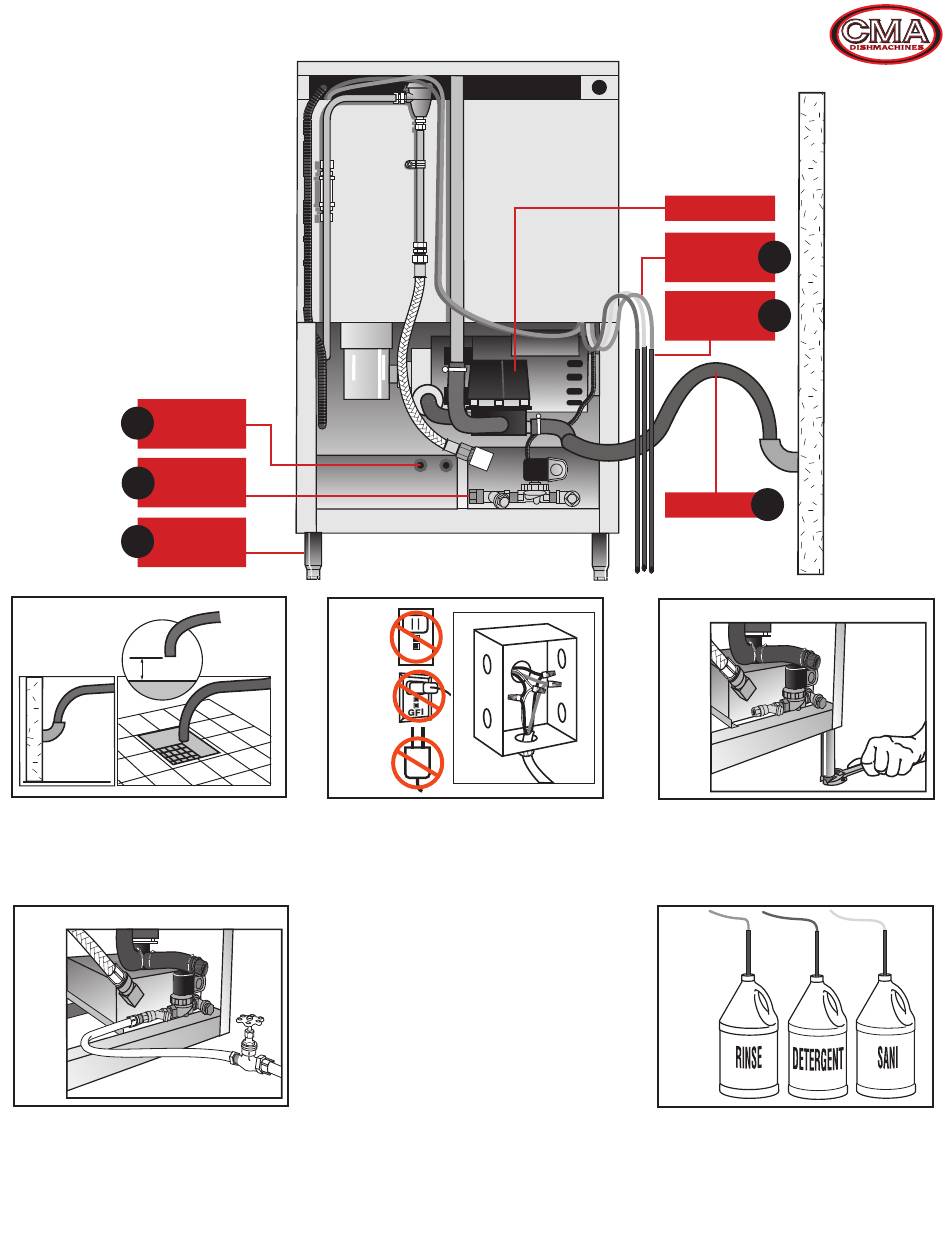 CMA
DISHMACHINES

GFI

RINSE
DETERGENT
SANI