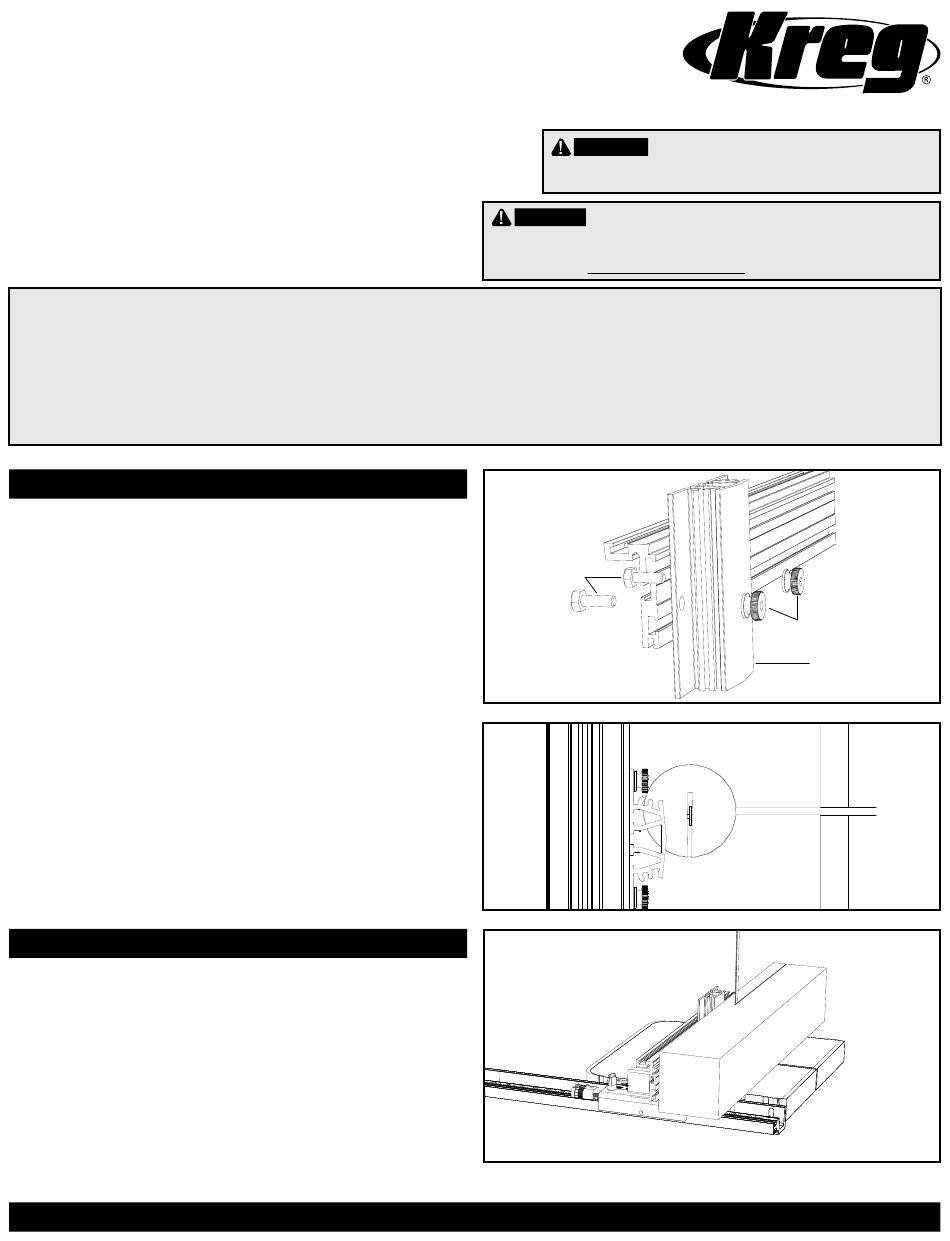 Kreg®