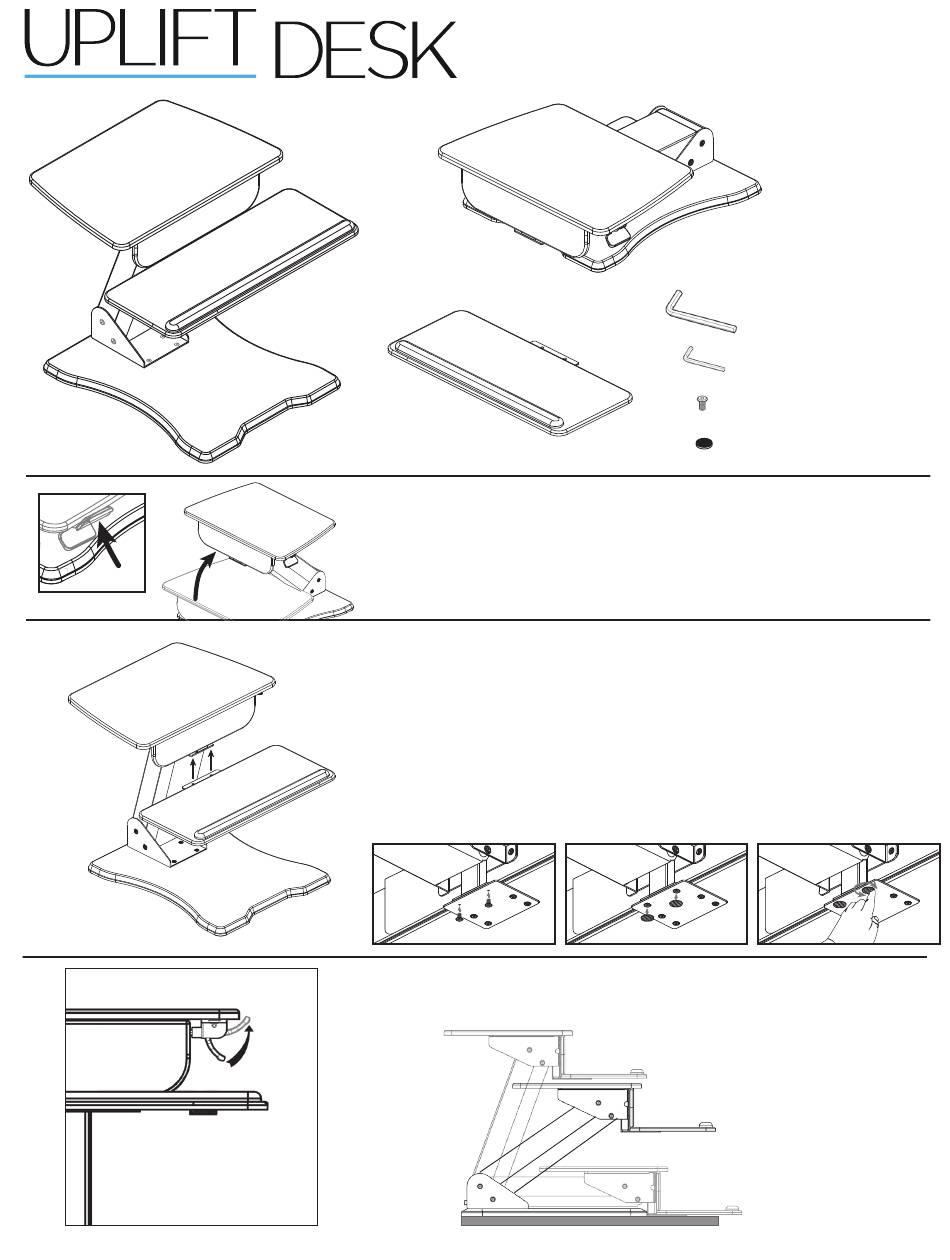 UPLIFT DESK