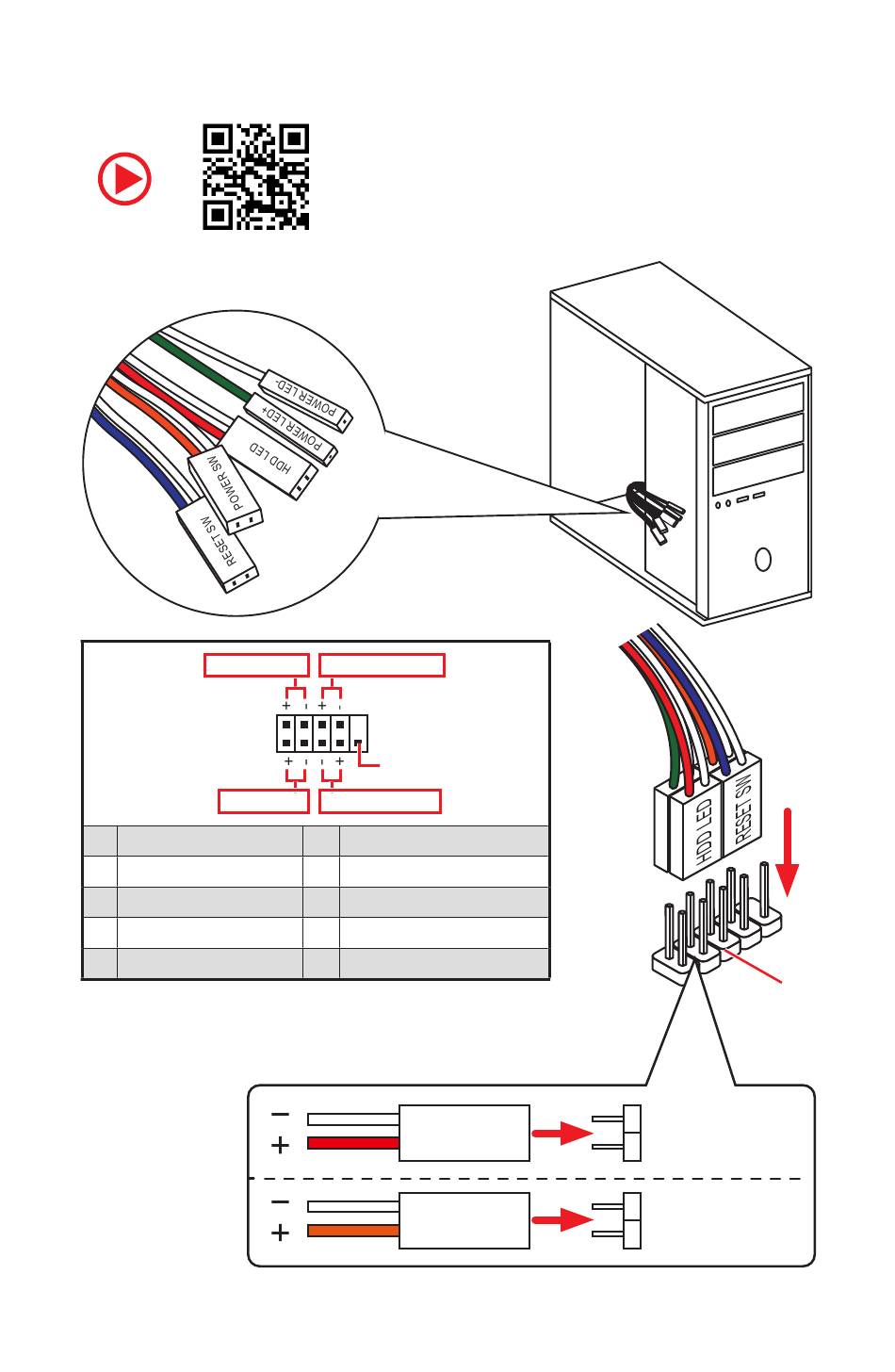 POWER LED-

POWER LED+

HDD LED

POWER SW

RESET SW

+ - + -

+ - - +

HDD LED

RESET SW

−
+

−
+